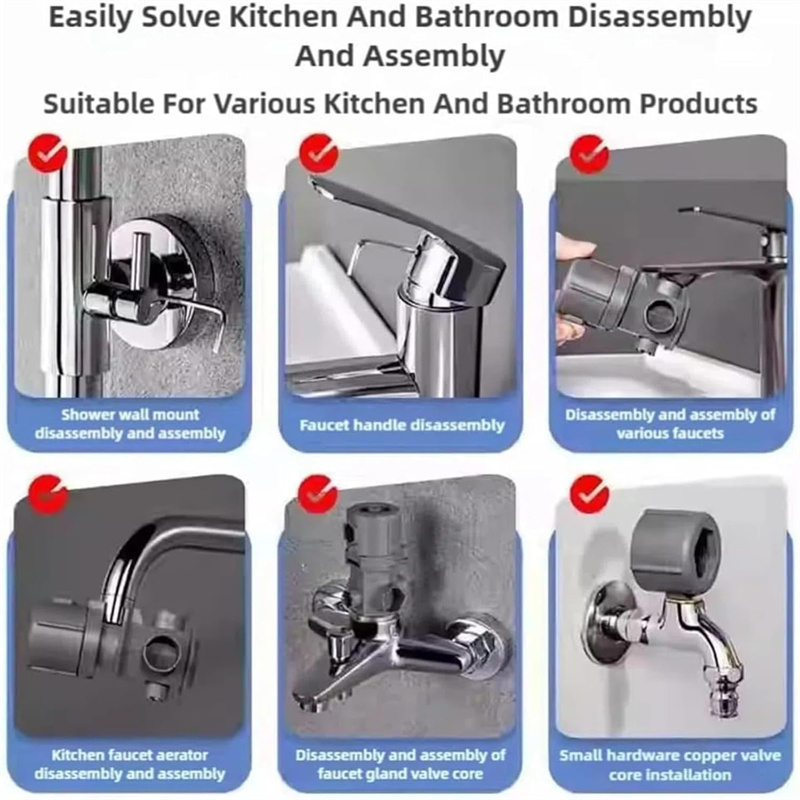 Easily Solve Kitchen And Bathroom Disassembly And Assembly

Suitable For Various Kitchen And Bathroom Products

Shower wall mount disassembly and assembly

Faucet handle disassembly

Disassembly and assembly of various faucets

Kitchen faucet aerator disassembly and assembly

Disassembly and assembly of faucet gland valve core

Small hardware copper valve core installation