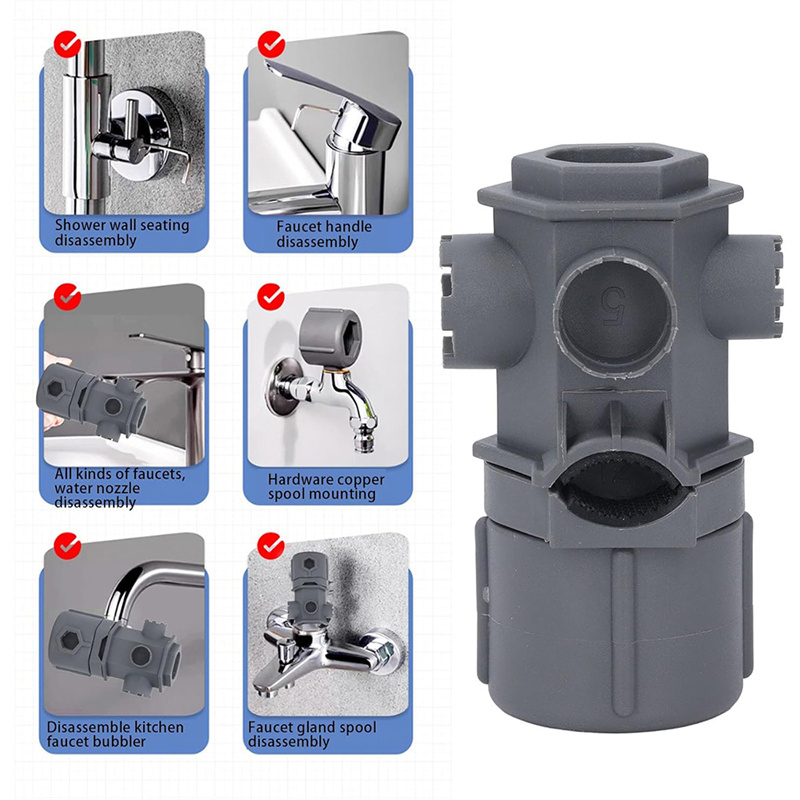 Shower wall seating disassembly

Faucet handle disassembly

All kinds of faucets, water nozzle disassembly

Hardware copper spool mounting

Disassemble kitchen faucet bubbler

Faucet gland spool disassembly

5