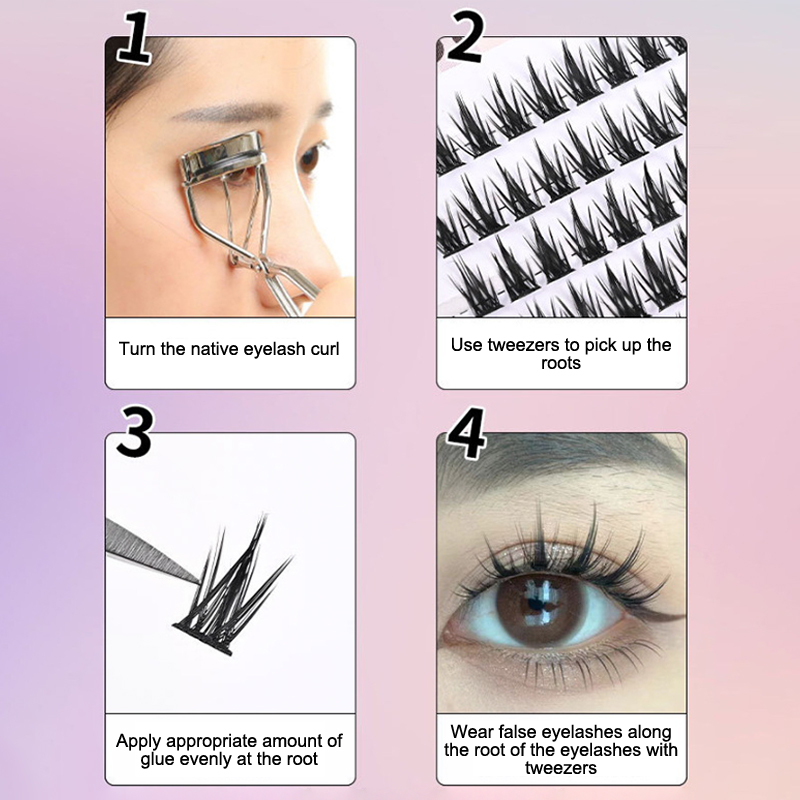 1

Turn the native eyelash curl

2

Use tweezers to pick up the roots

3

Apply appropriate amount of glue evenly at the root

4

Wear false eyelashes along the root of the eyelashes with tweezers