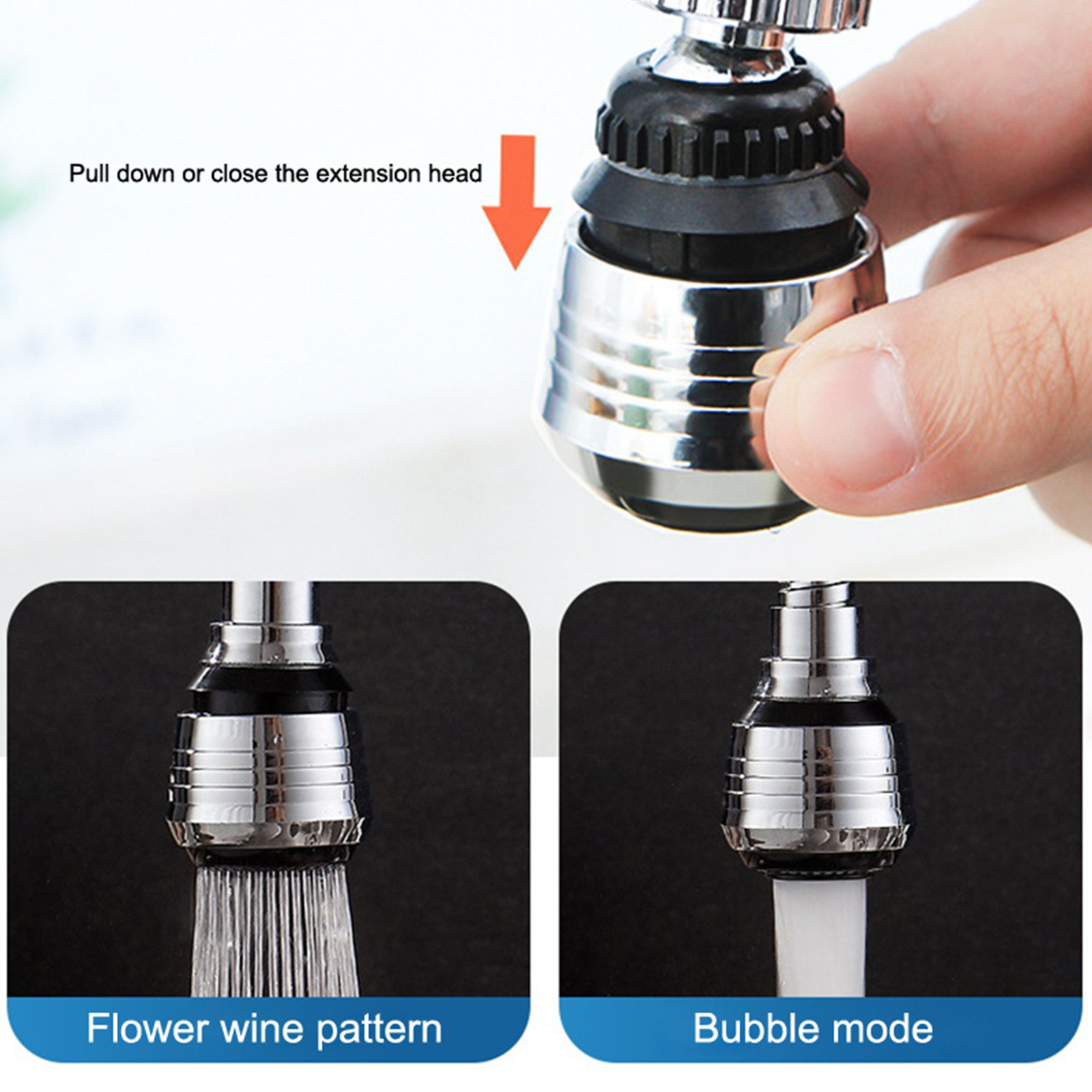 Pull down or close the extension head

Flower wine pattern

Bubble mode