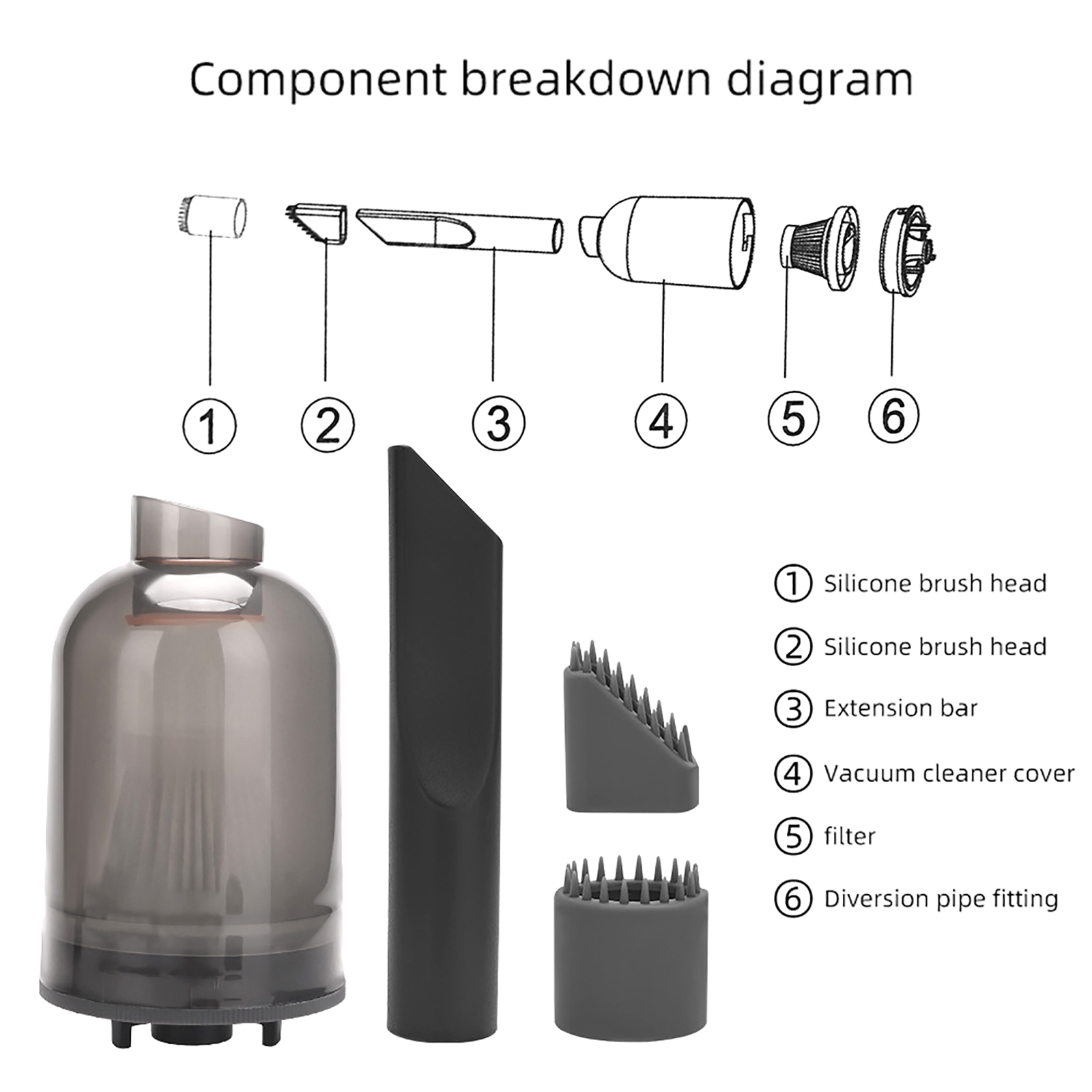 Component breakdown diagram

①
②
③
④
⑤
⑥

① Silicone brush head
② Silicone brush head
③ Extension bar
④ Vacuum cleaner cover
⑤ filter
⑥ Diversion pipe fitting