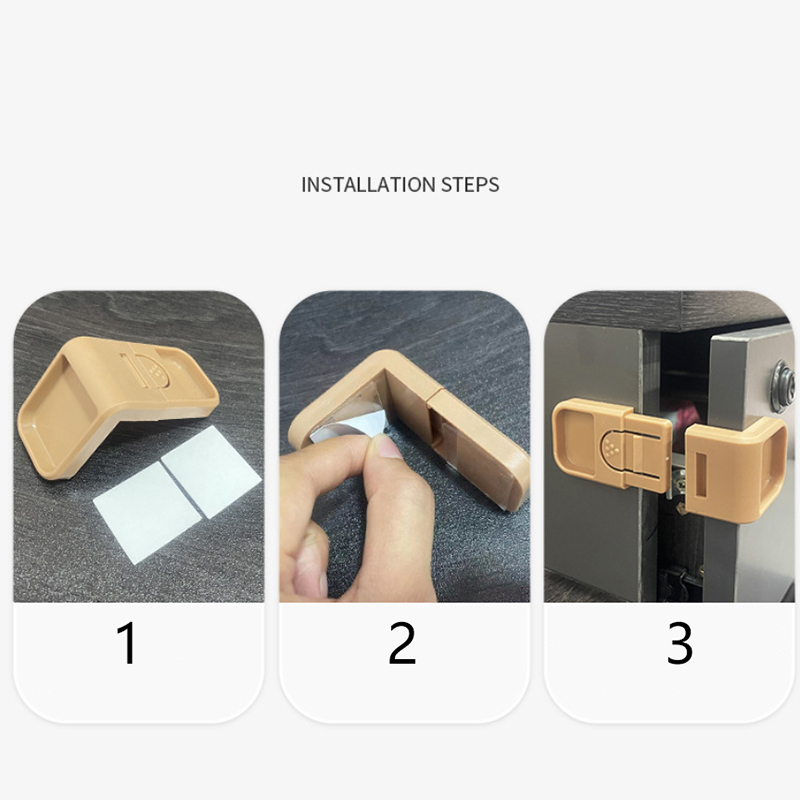 INSTALLATION STEPS

1

2

3