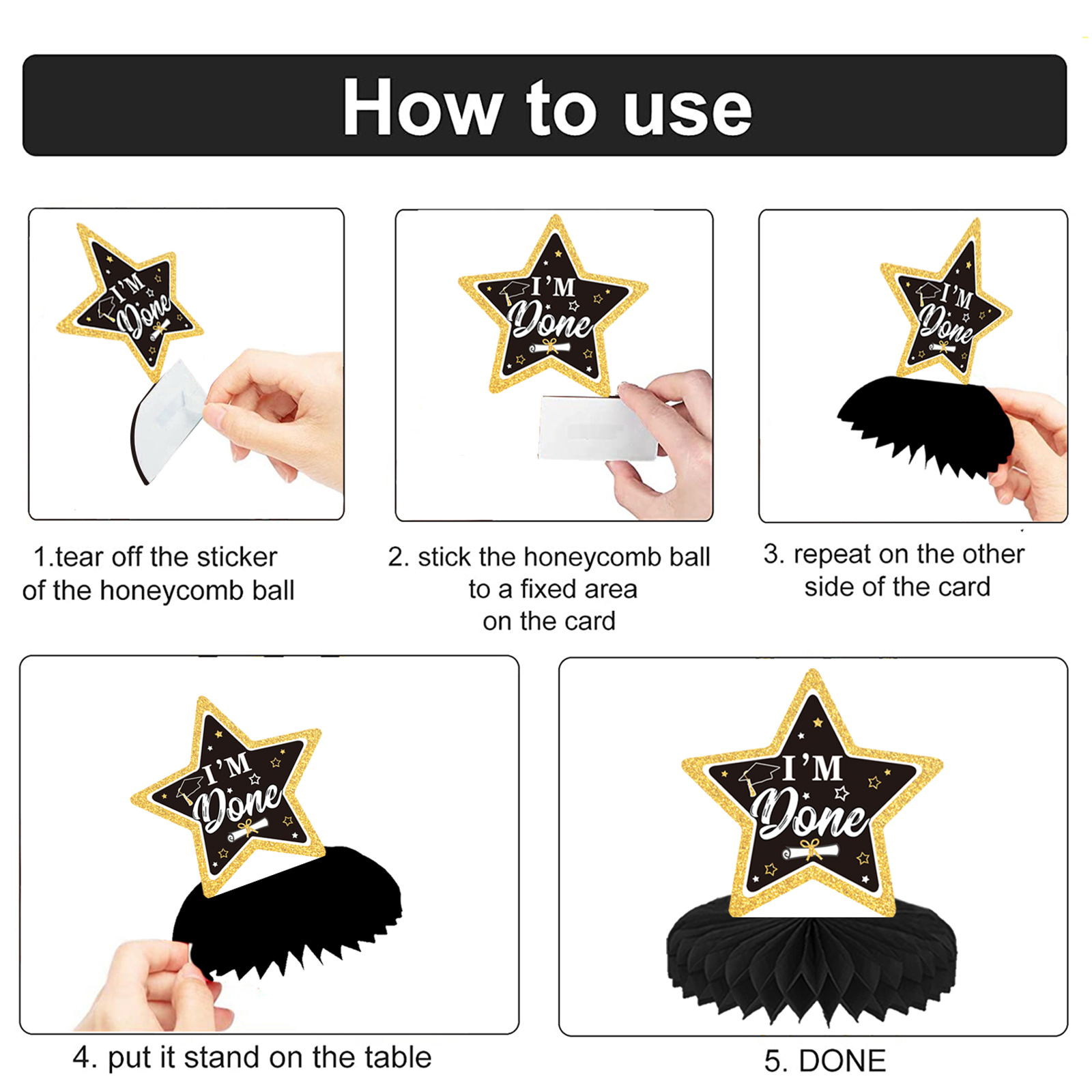 How to use

I'M Done

1.tear off the sticker of the honeycomb ball

I'M Done

2. stick the honeycomb ball to a fixed area on the card

I'M Done

3. repeat on the other side of the card

I'M Done

4. put it stand on the table

I'M Done

5. DONE