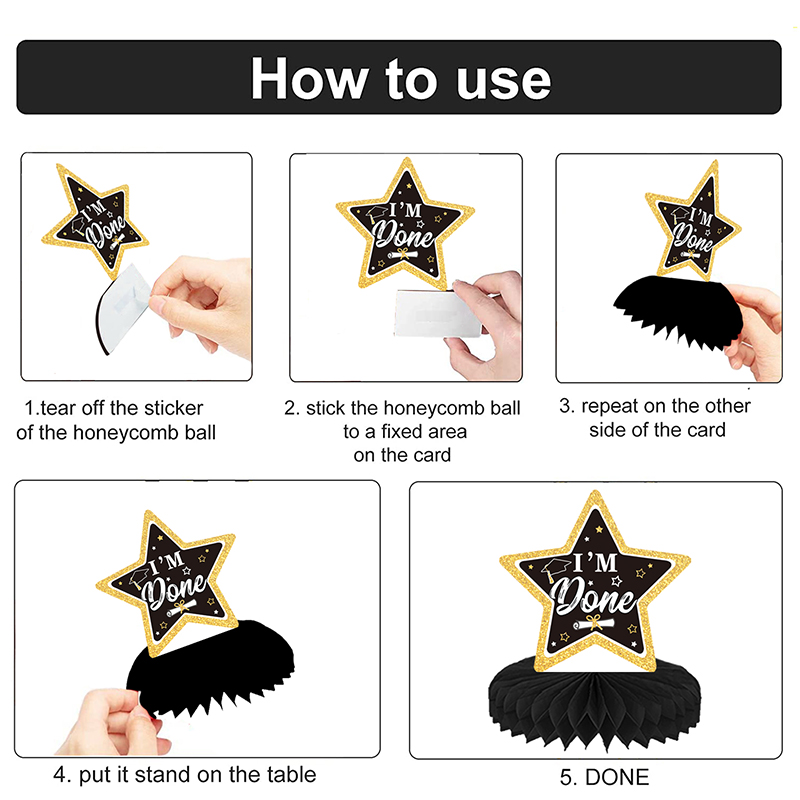 How to use

I'M Done

1.tear off the sticker of the honeycomb ball

I'M Done

2. stick the honeycomb ball to a fixed area on the card

I'M Done

3. repeat on the other side of the card

I'M Done

4. put it stand on the table

I'M Done

5. DONE