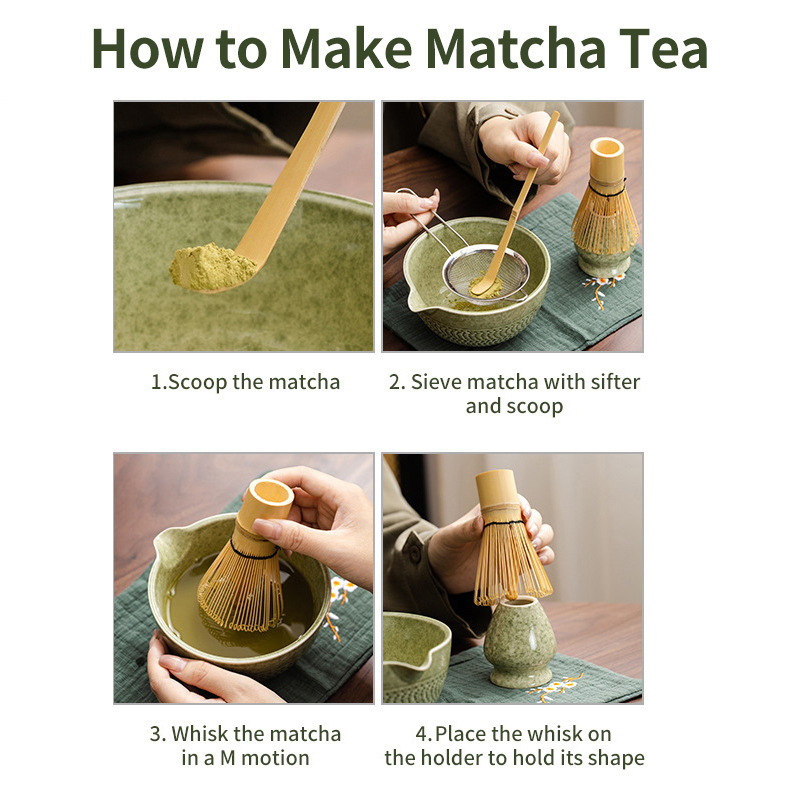 How to Make Matcha Tea

1.Scoop the matcha

2. Sieve matcha with sifter and scoop

3. Whisk the matcha in a M motion

4.Place the whisk on the holder to hold its shape