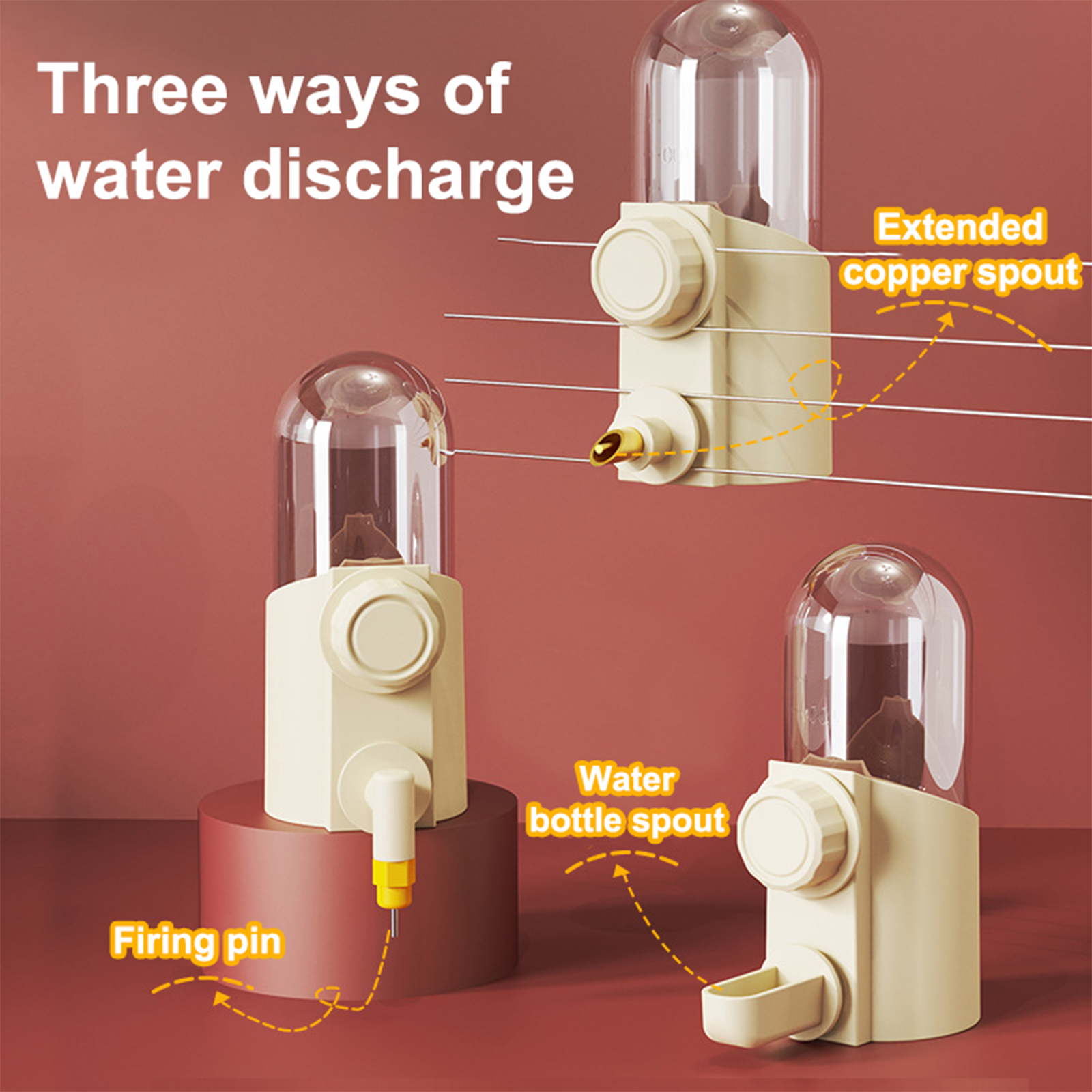 Three ways of water discharge

Extended copper spout

Water bottle spout

Firing pin