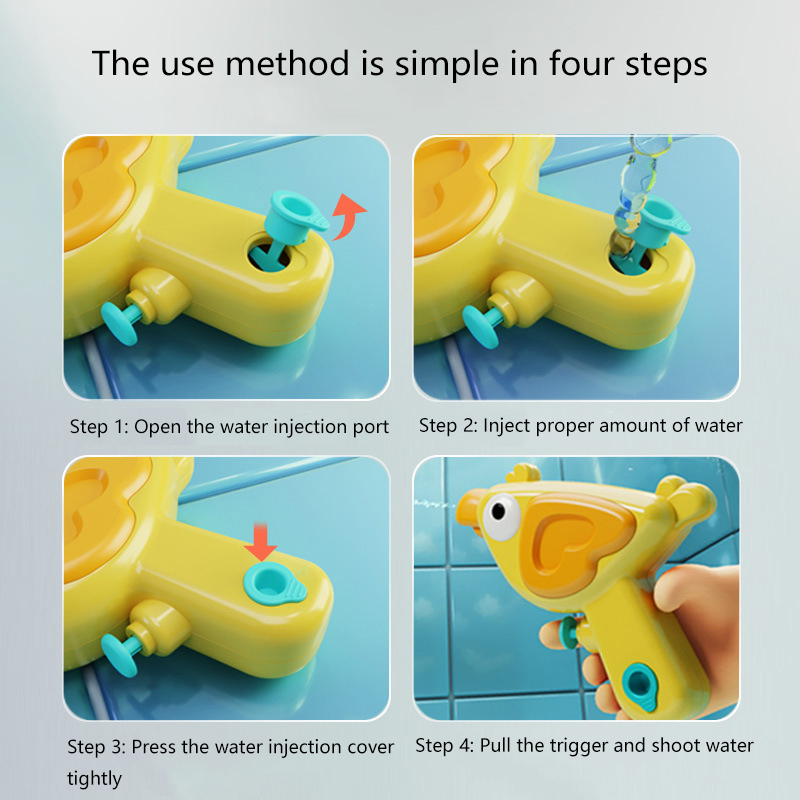 The use method is simple in four steps

Step 1: Open the water injection port

Step 2: Inject proper amount of water

Step 3: Press the water injection cover tightly

Step 4: Pull the trigger and shoot water