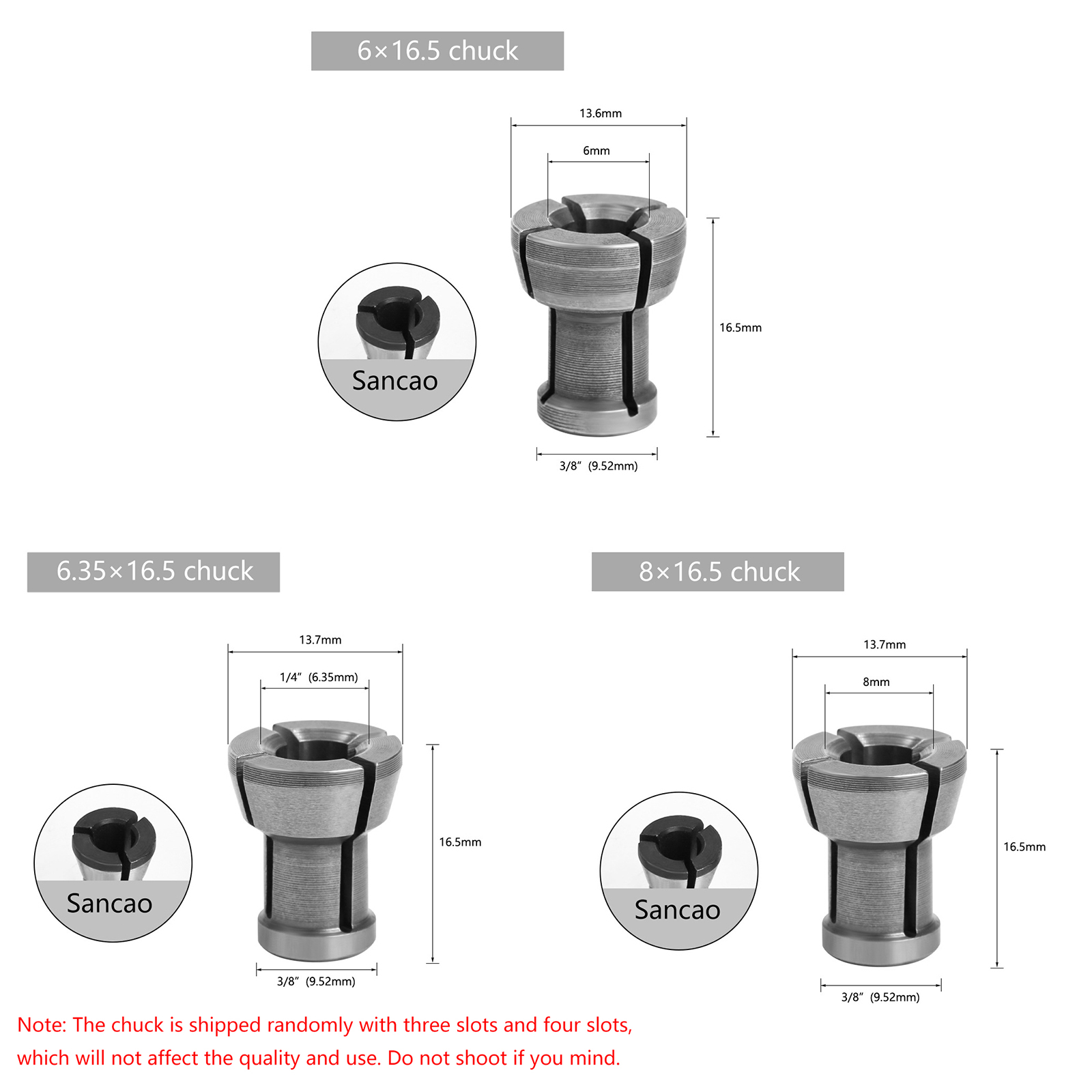 6×16.5 chuck

13.6mm

6mm

16.5mm

Sancao

3/8″ (9.52mm)

6.35×16.5 chuck

13.7mm

1/4″ (6.35mm)

16.5mm

Sancao

3/8″ (9.52mm)

8×16.5 chuck

13.7mm

8mm

16.5mm

Sancao

3/8″ (9.52mm)

Note: The chuck is shipped randomly with three slots and four slots, which will not affect the quality and use. Do not shoot if you mind.