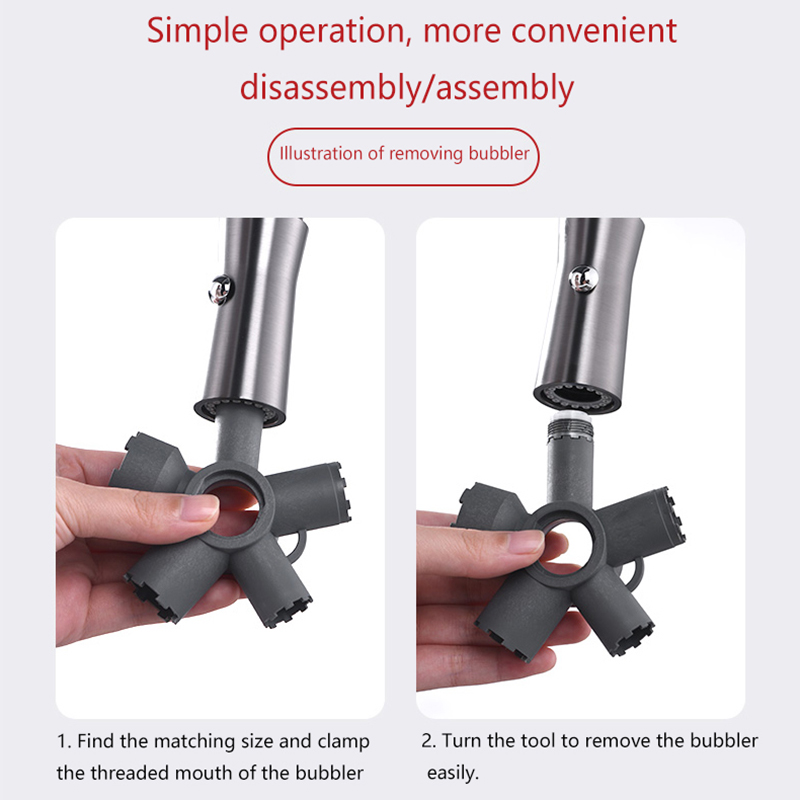 Simple operation, more convenient disassembly/assembly

Illustration of removing bubbler

1. Find the matching size and clamp the threaded mouth of the bubbler

2. Turn the tool to remove the bubbler easily.