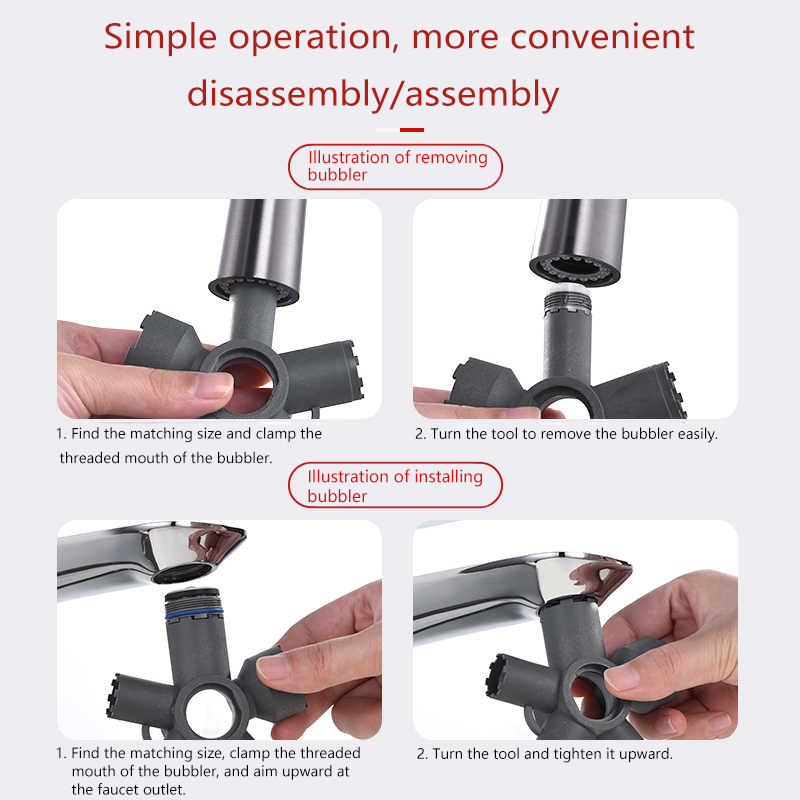 Simple operation, more convenient disassembly/assembly

Illustration of removing bubbler

1. Find the matching size and clamp the threaded mouth of the bubbler.

2. Turn the tool to remove the bubbler easily.

Illustration of installing bubbler

1. Find the matching size, clamp the threaded mouth of the bubbler, and aim upward at the faucet outlet.

2. Turn the tool and tighten it upward.