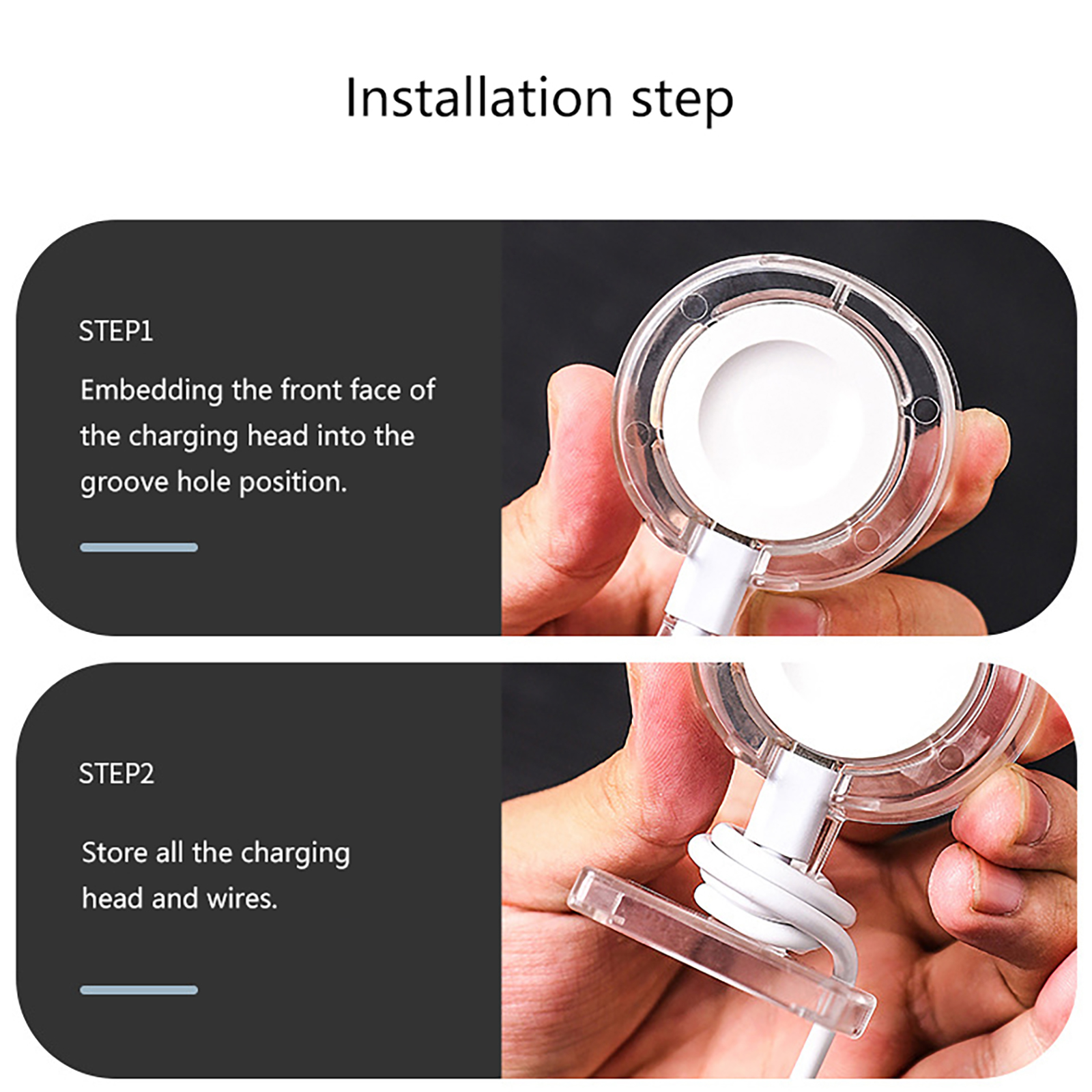 Installation step

STEP1

Embedding the front face of the charging head into the groove hole position.

STEP2

Store all the charging head and wires.