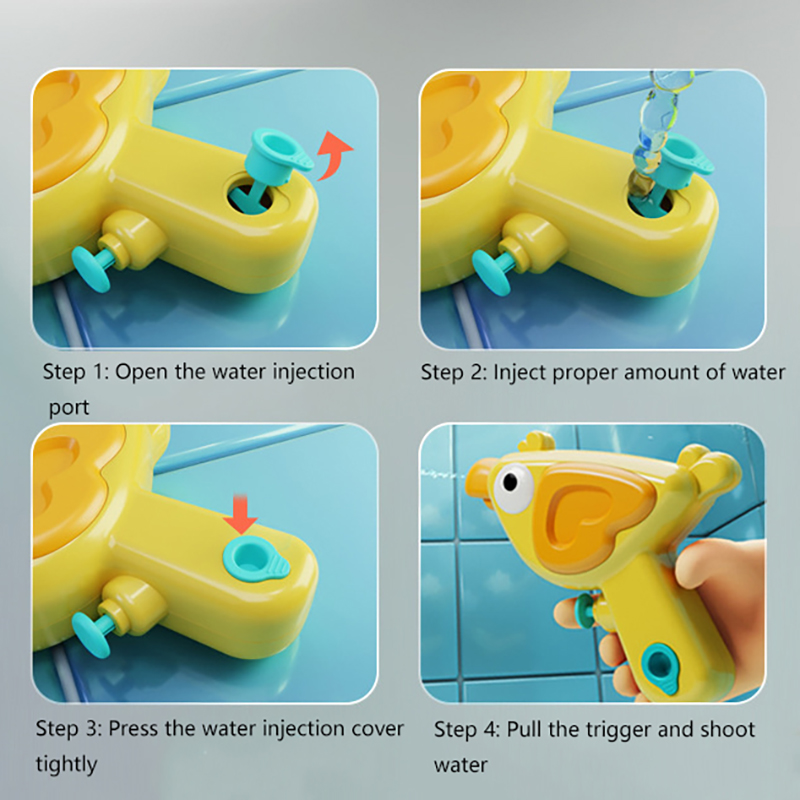 Step 1: Open the water injection port

Step 2: Inject proper amount of water

Step 3: Press the water injection cover tightly

Step 4: Pull the trigger and shoot water