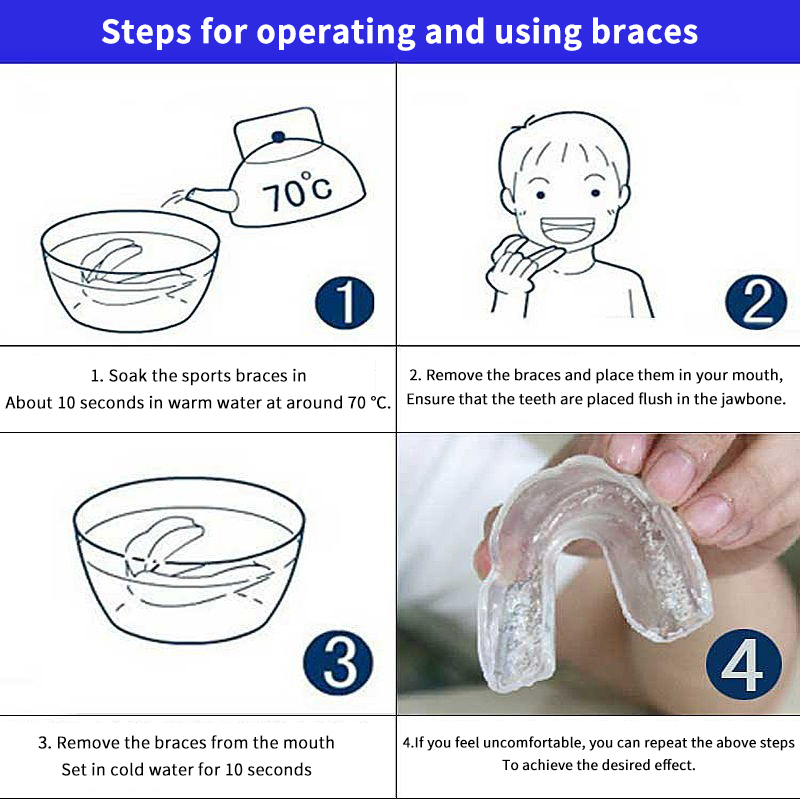 Steps for operating and using braces

70°C

1

2

1. Soak the sports braces in
About 10 seconds in warm water at around 70 °C.

2. Remove the braces and place them in your mouth,
Ensure that the teeth are placed flush in the jawbone.

3

4

3. Remove the braces from the mouth
Set in cold water for 10 seconds

4.If you feel uncomfortable, you can repeat the above steps
To achieve the desired effect.