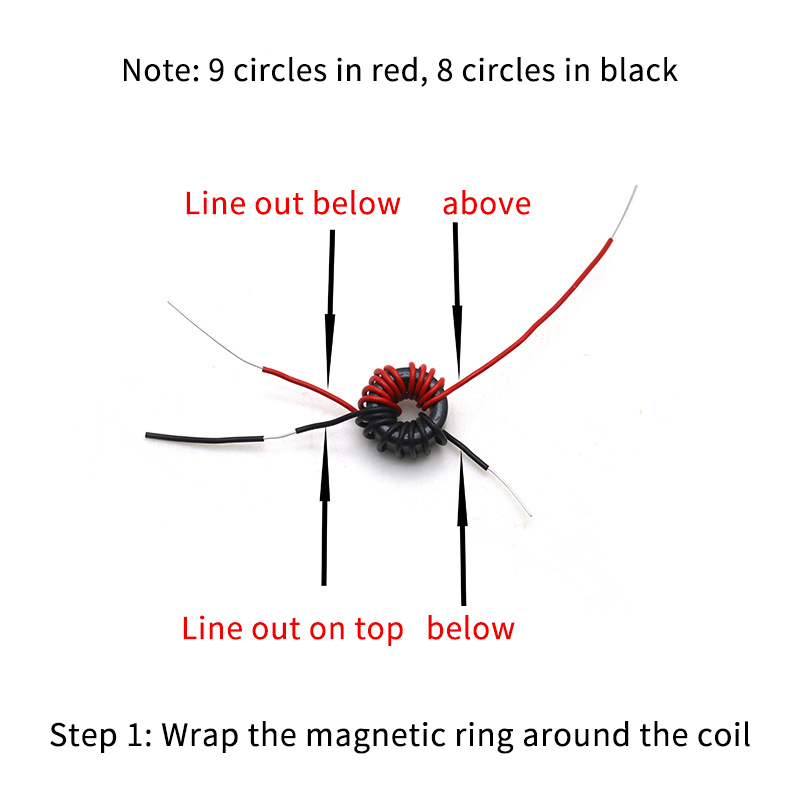 Note: 9 circles in red, 8 circles in black

Line out below above

Line out on top below

Step 1: Wrap the magnetic ring around the coil