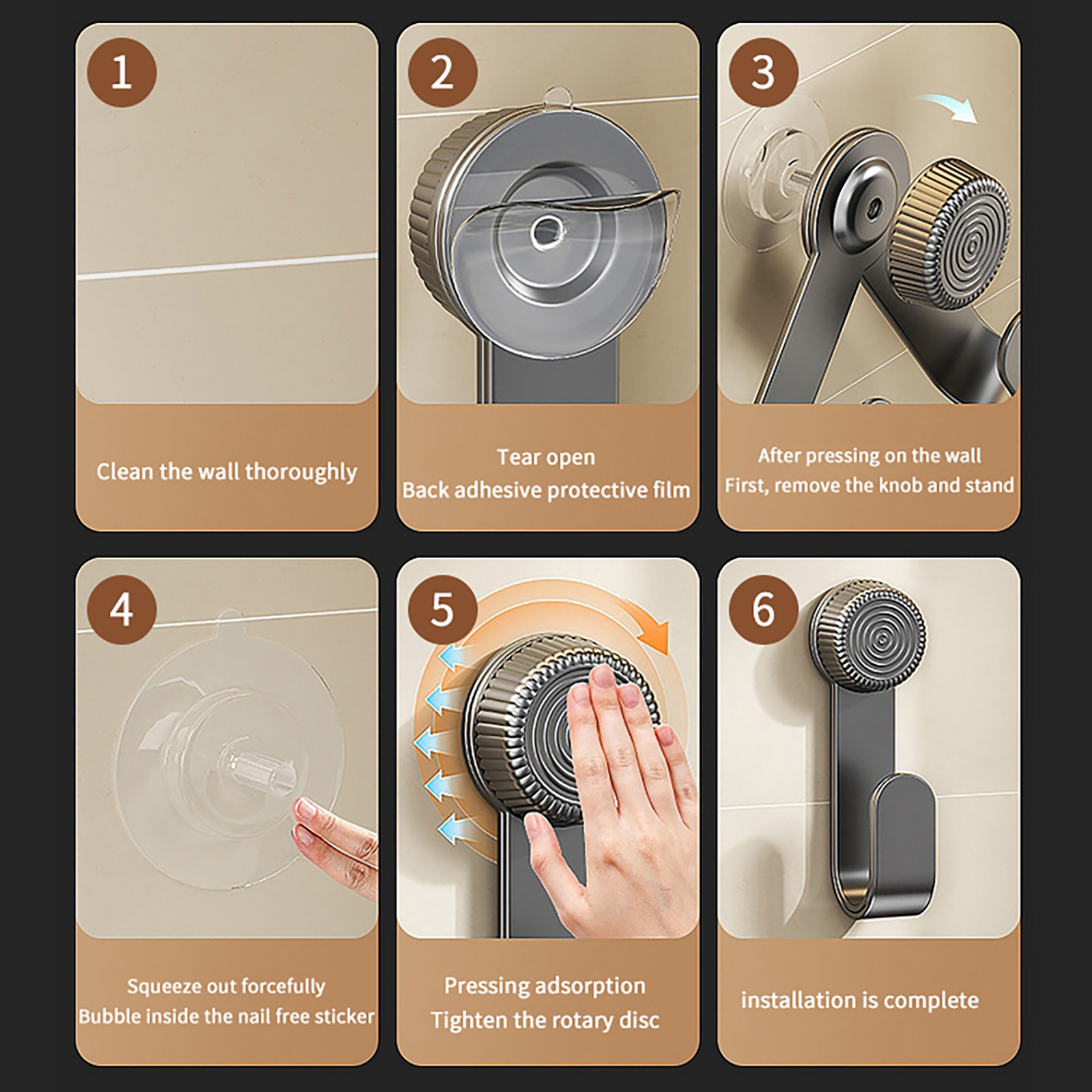 1

Clean the wall thoroughly

2

Tear open
Back adhesive protective film

3

After pressing on the wall
First, remove the knob and stand

4

Squeeze out forcefully
Bubble inside the nail free sticker

5

Pressing adsorption
Tighten the rotary disc

6

installation is complete