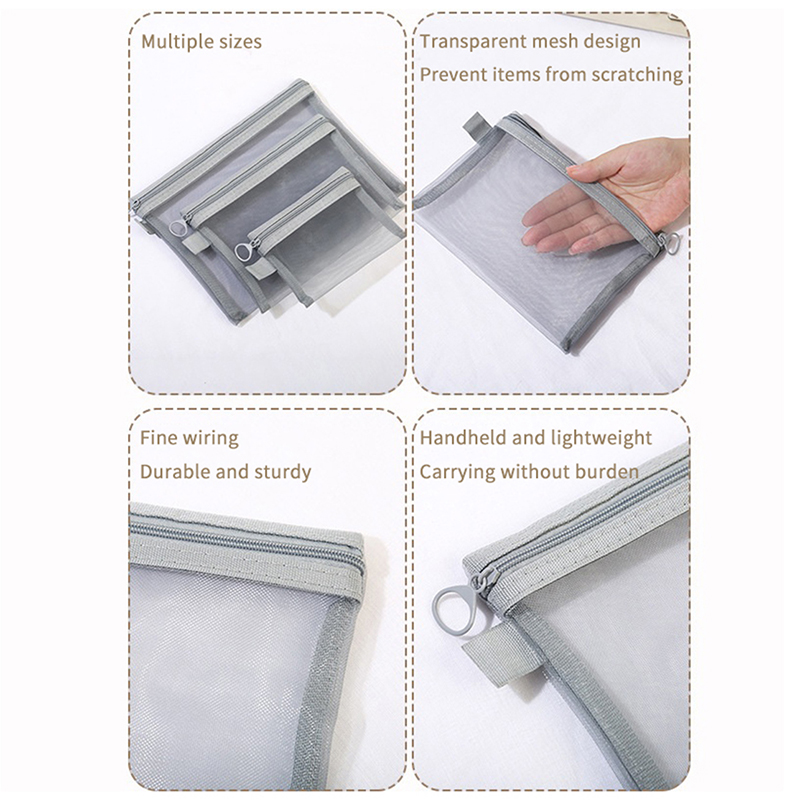 Multiple sizes

Transparent mesh design
Prevent items from scratching

Fine wiring
Durable and sturdy

Handheld and lightweight
Carrying without burden