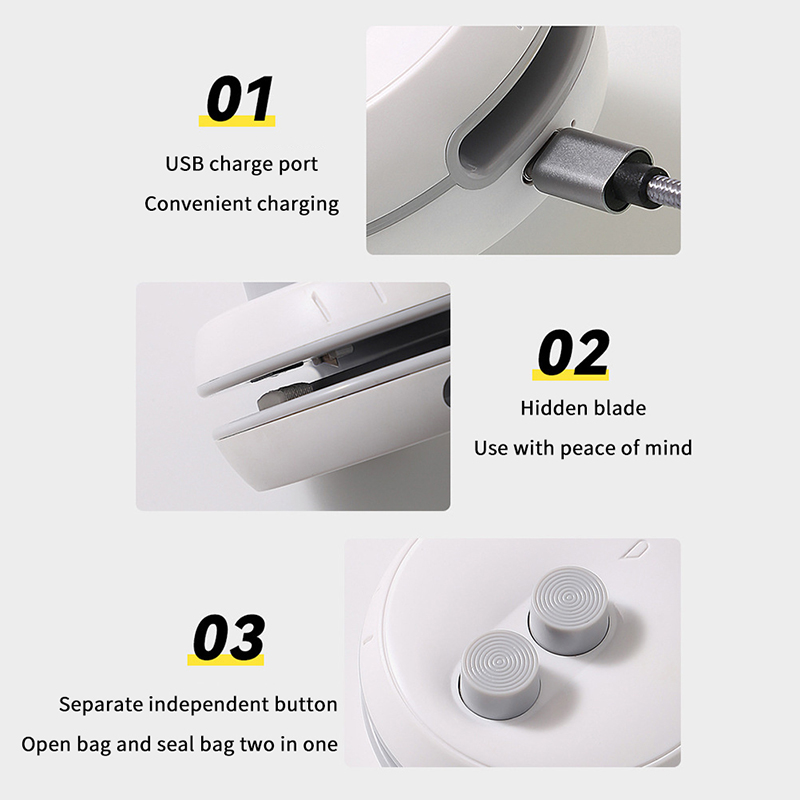 01

USB charge port
Convenient charging

02

Hidden blade
Use with peace of mind

03

Separate independent button
Open bag and seal bag two in one