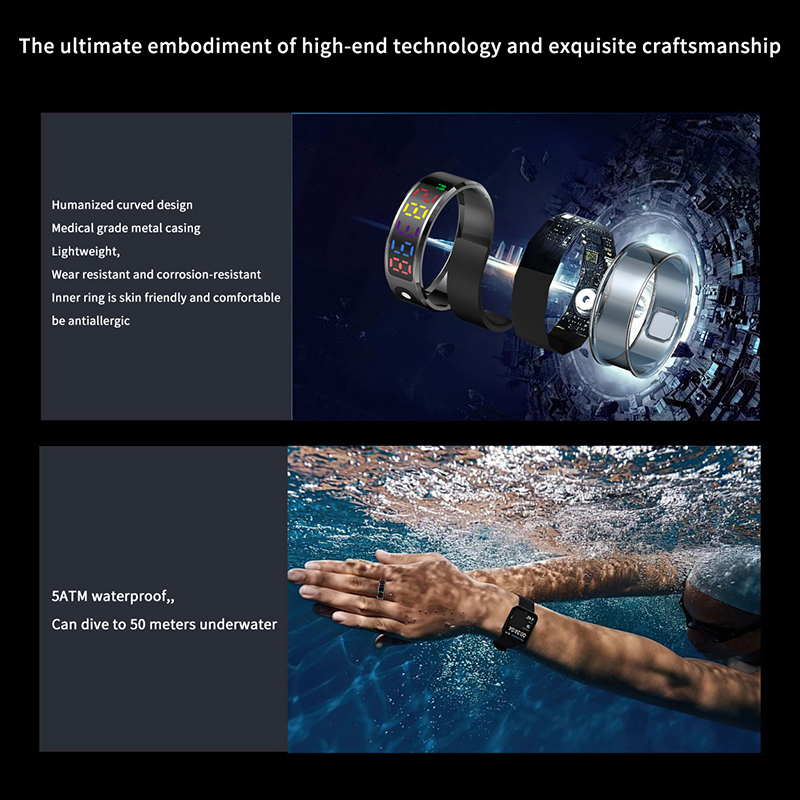 The ultimate embodiment of high-end technology and exquisite craftsmanship

Humanized curved design
Medical grade metal casing
Lightweight,
Wear resistant and corrosion-resistant
Inner ring is skin friendly and comfortable
be antiallergic

5ATM waterproof,,
Can dive to 50 meters underwater