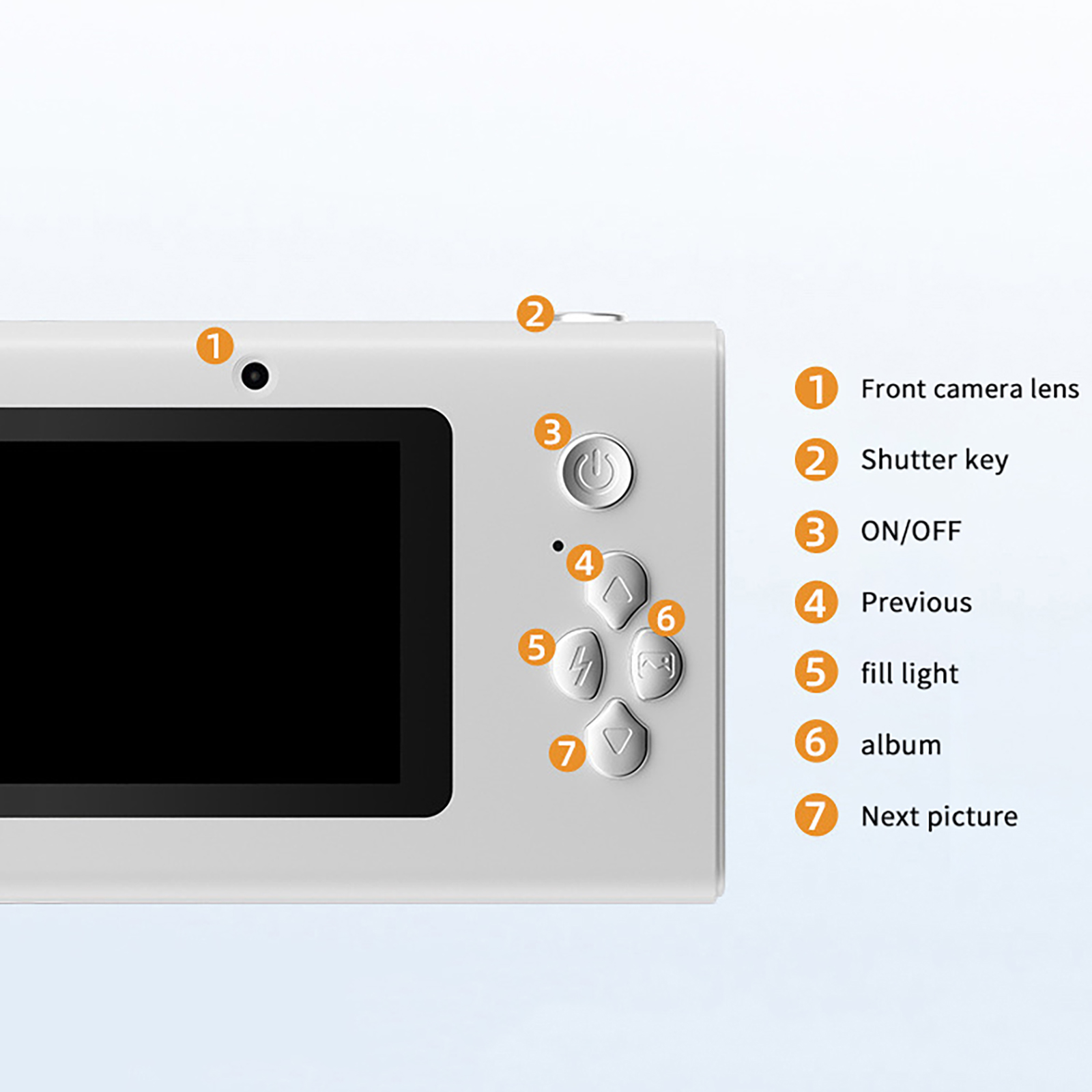 2
1
3
4
6
5
7

1 Front camera lens
2 Shutter key
3 ON/OFF
4 Previous
5 fill light
6 album
7 Next picture