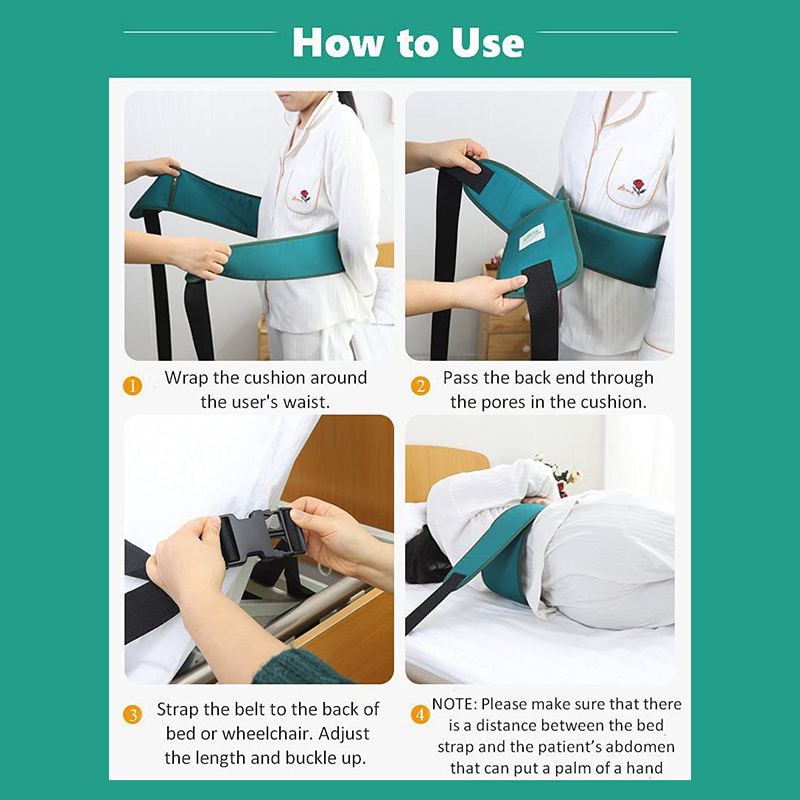 How to Use

1 Wrap the cushion around the user's waist.

2 Pass the back end through the pores in the cushion.

3 Strap the belt to the back of bed or wheelchair. Adjust the length and buckle up.

4 NOTE: Please make sure that there is a distance between the bed strap and the patient's abdomen that can put a palm of a hand