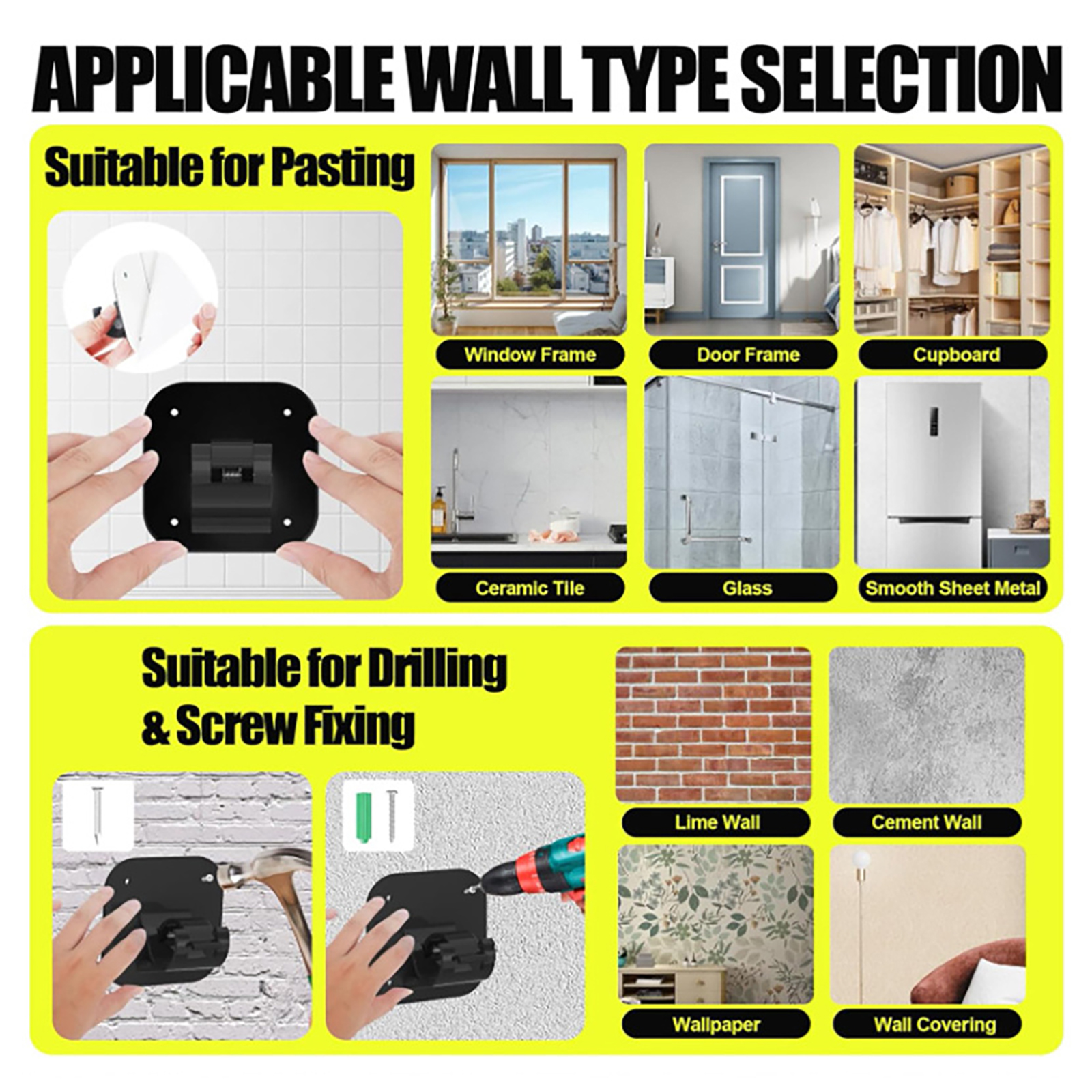 APPLICABLE WALL TYPE SELECTION

Suitable for Pasting

Window Frame

Door Frame

Cupboard

Ceramic Tile

Glass

Smooth Sheet Metal

Suitable for Drilling & Screw Fixing

Lime Wall

Cement Wall

Wallpaper

Wall Covering