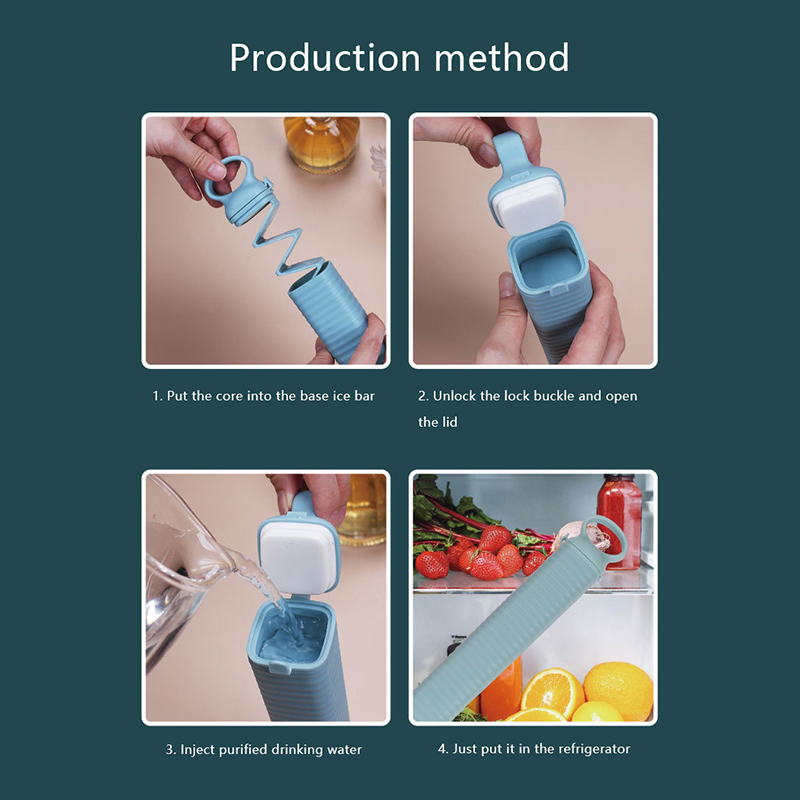 Production method

1. Put the core into the base ice bar

2. Unlock the lock buckle and open the lid

3. Inject purified drinking water

4. Just put it in the refrigerator