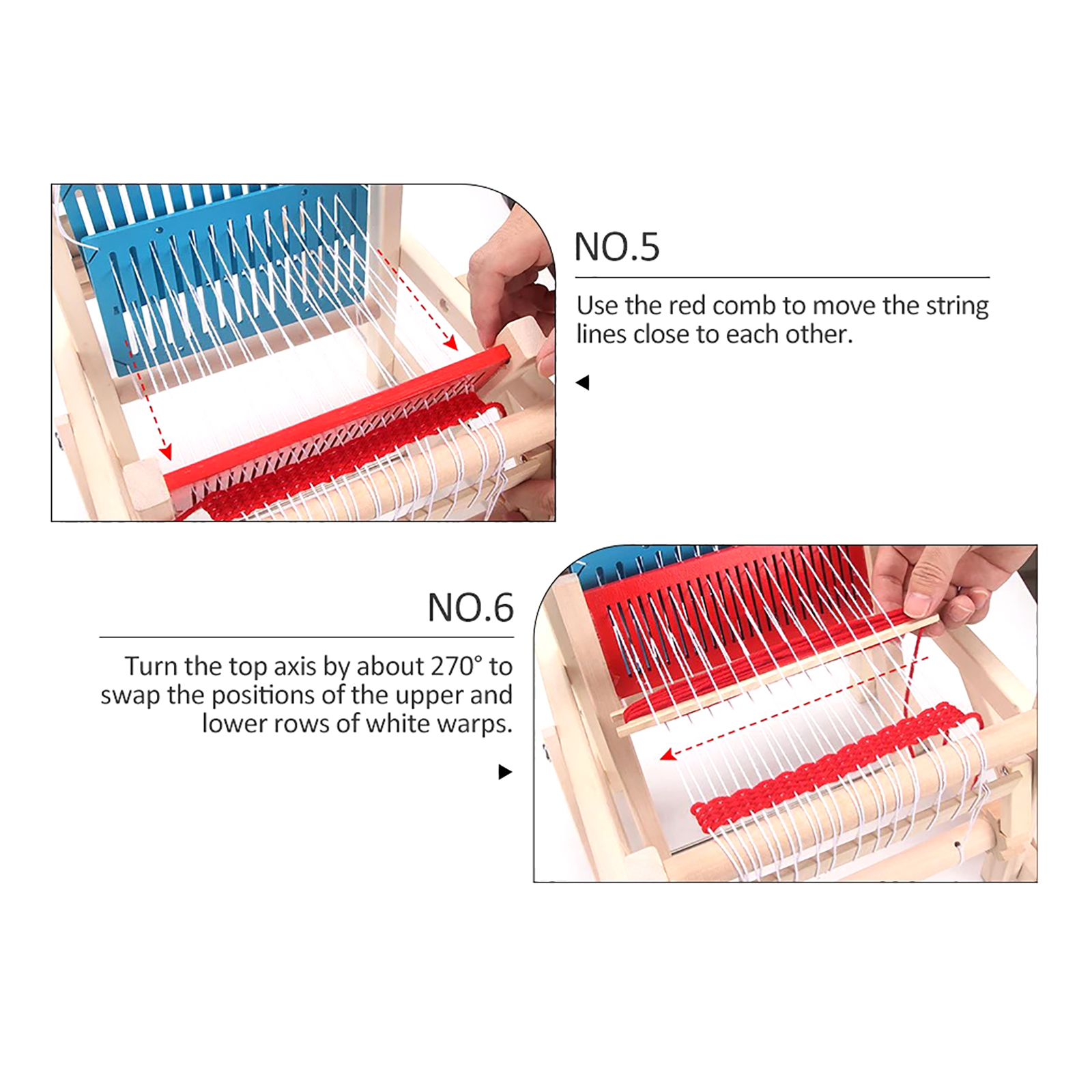 NO.5

Use the red comb to move the string lines close to each other.

NO.6

Turn the top axis by about 270° to swap the positions of the upper and lower rows of white warps.