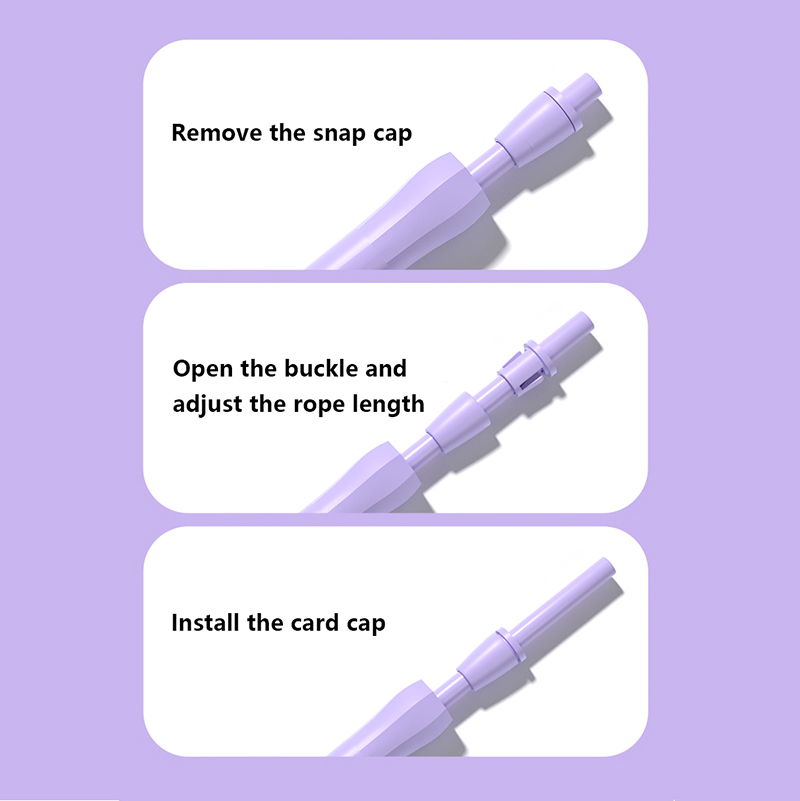 Remove the snap cap

Open the buckle and adjust the rope length

Install the card cap