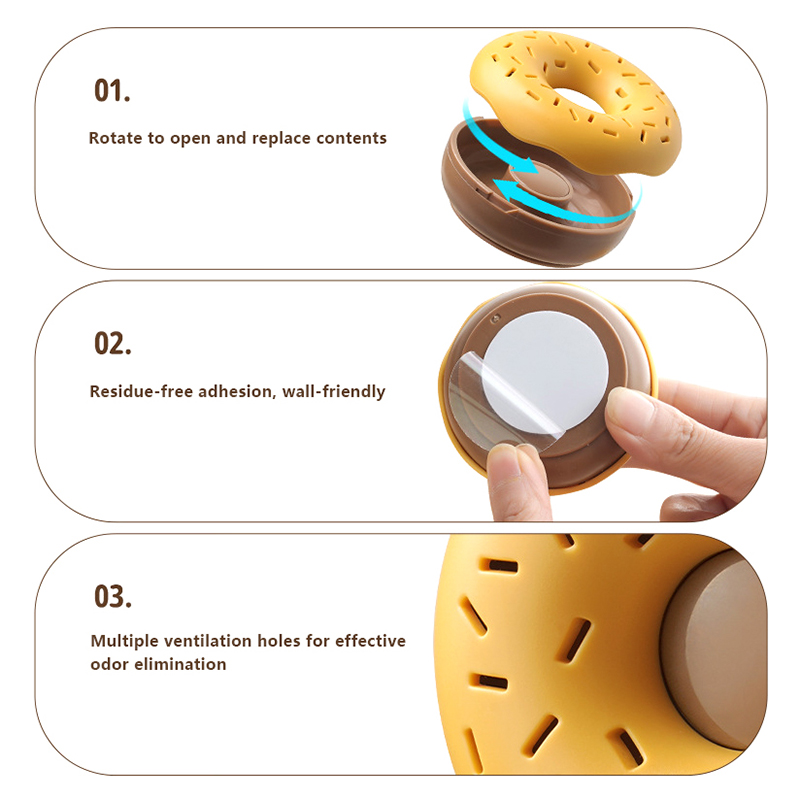 01.

Rotate to open and replace contents

02.

Residue-free adhesion, wall-friendly

03.

Multiple ventilation holes for effective odor elimination