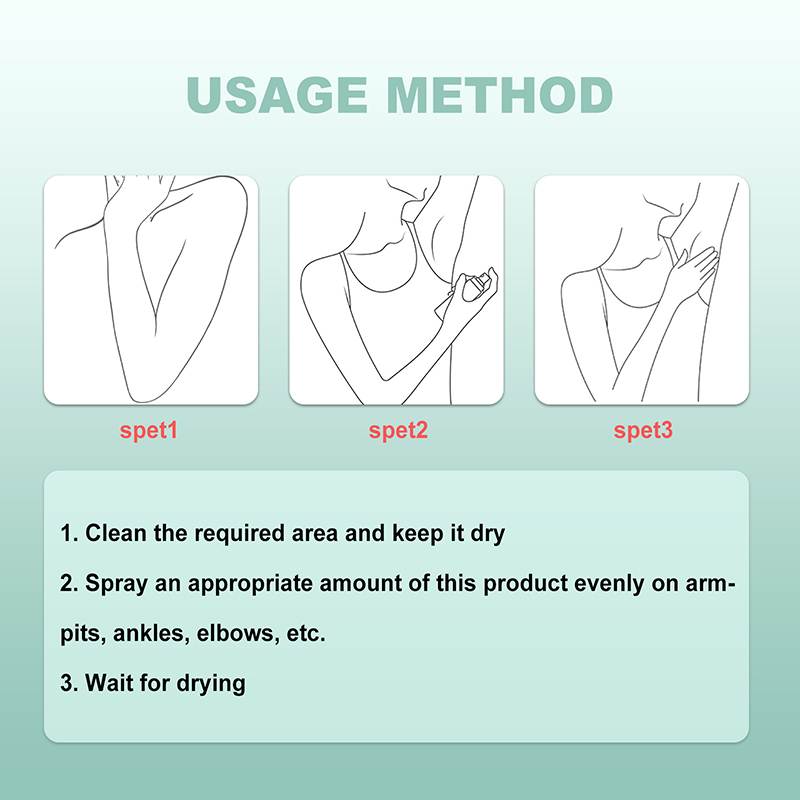 USAGE METHOD

spet1

spet2

spet3

1. Clean the required area and keep it dry

2. Spray an appropriate amount of this product evenly on armpits, ankles, elbows, etc.

3. Wait for drying