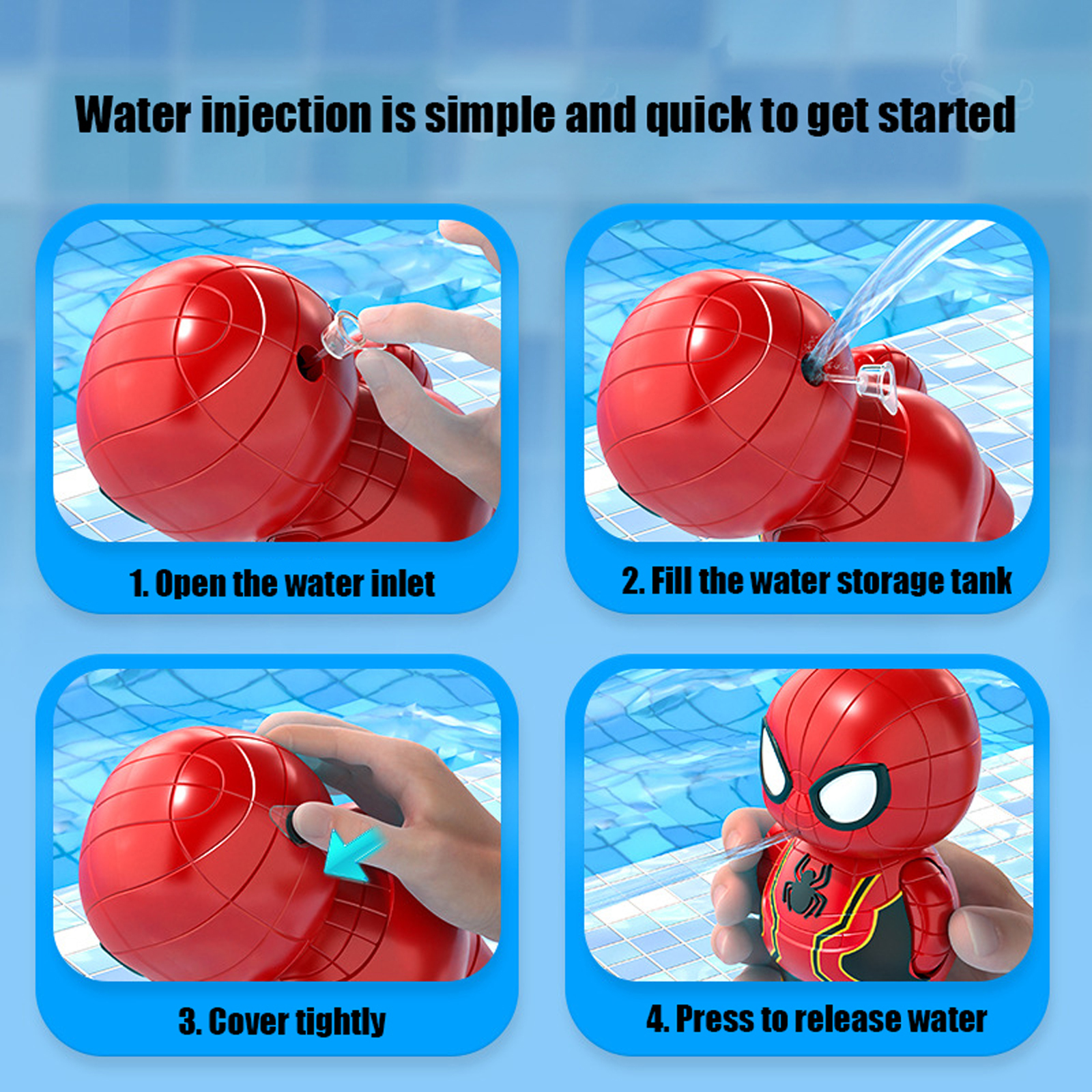 Water injection is simple and quick to get started

1. Open the water inlet

2. Fill the water storage tank

3. Cover tightly

4. Press to release water