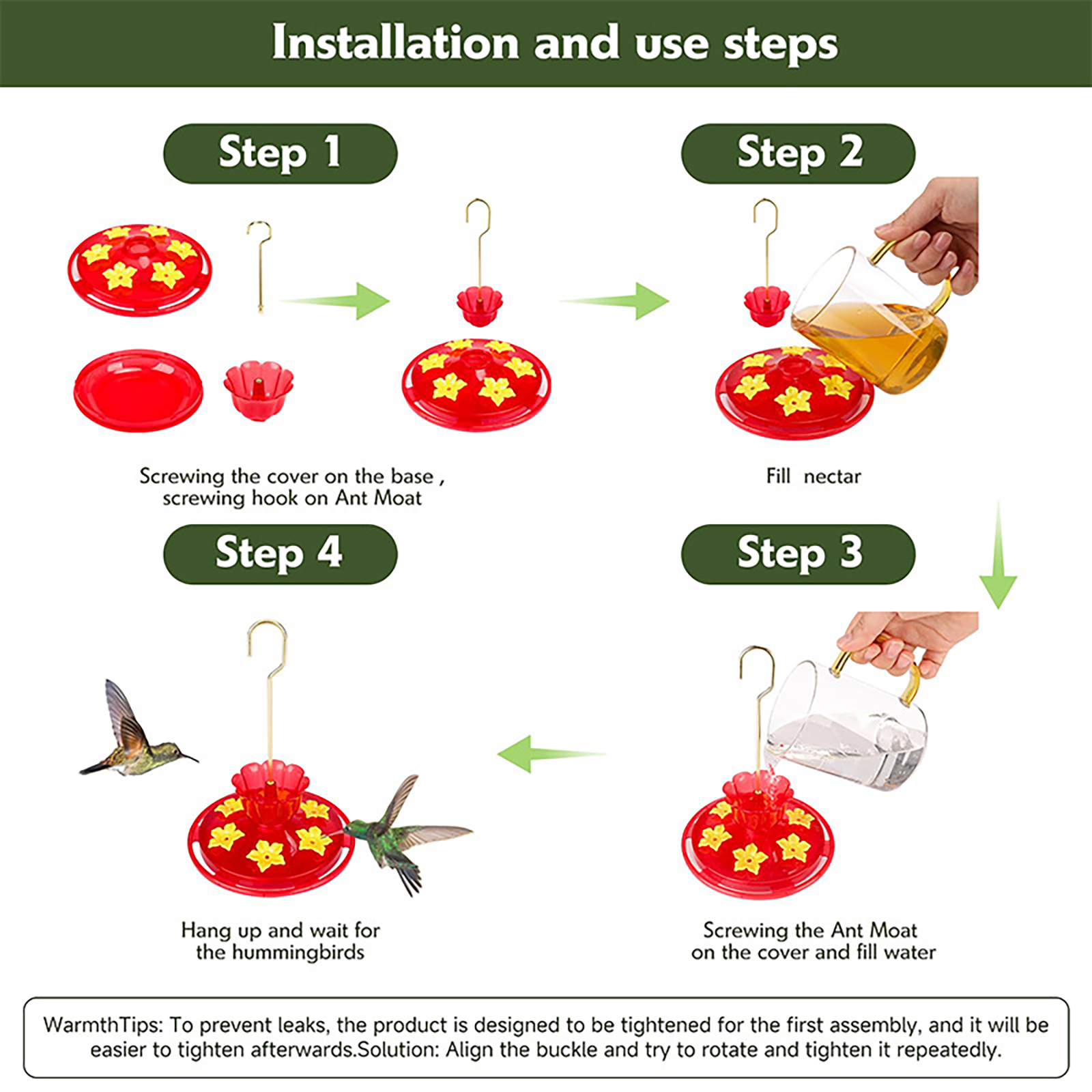 Installation and use steps

Step 1

Screwing the cover on the base , screwing hook on Ant Moat

Step 2

Fill nectar

Step 3

Screwing the Ant Moat on the cover and fill water

Step 4

Hang up and wait for the hummingbirds

WarmthTips: To prevent leaks, the product is designed to be tightened for the first assembly, and it will be easier to tighten afterwards.Solution: Align the buckle and try to rotate and tighten it repeatedly.