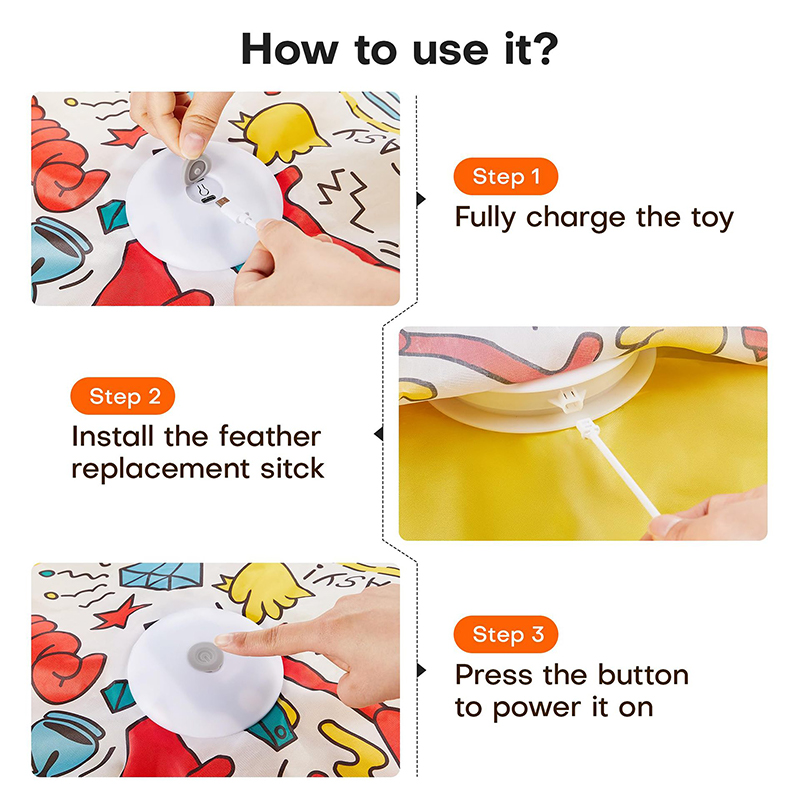 How to use it?

Step 1
Fully charge the toy

Step 2
Install the feather replacement sitck

Step 3
Press the button to power it on