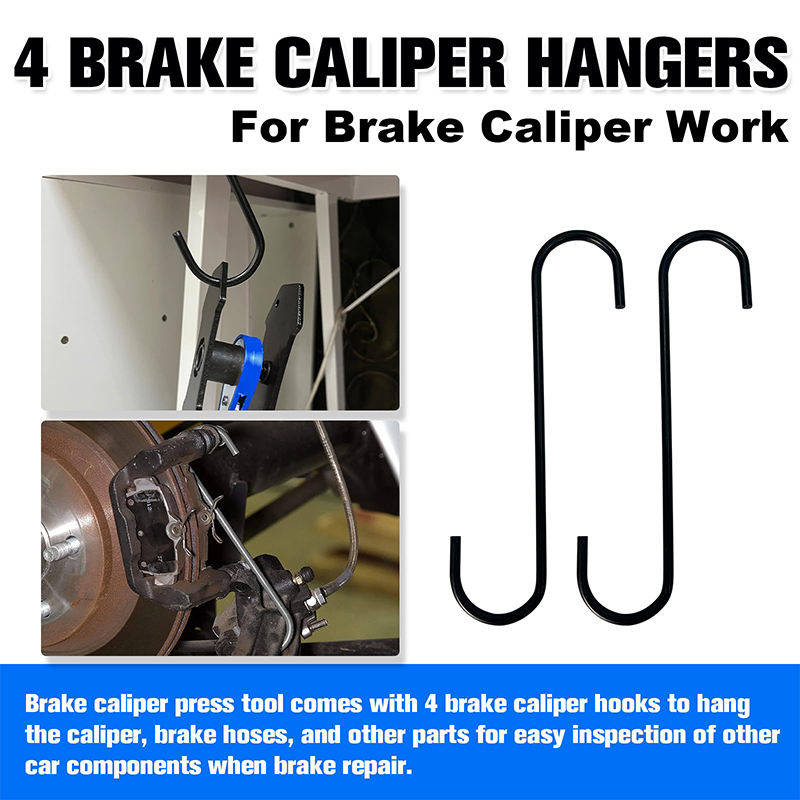 4 BRAKE CALIPER HANGERS
For Brake Caliper Work

Brake caliper press tool comes with 4 brake caliper hooks to hang the caliper, brake hoses, and other parts for easy inspection of other car components when brake repair.