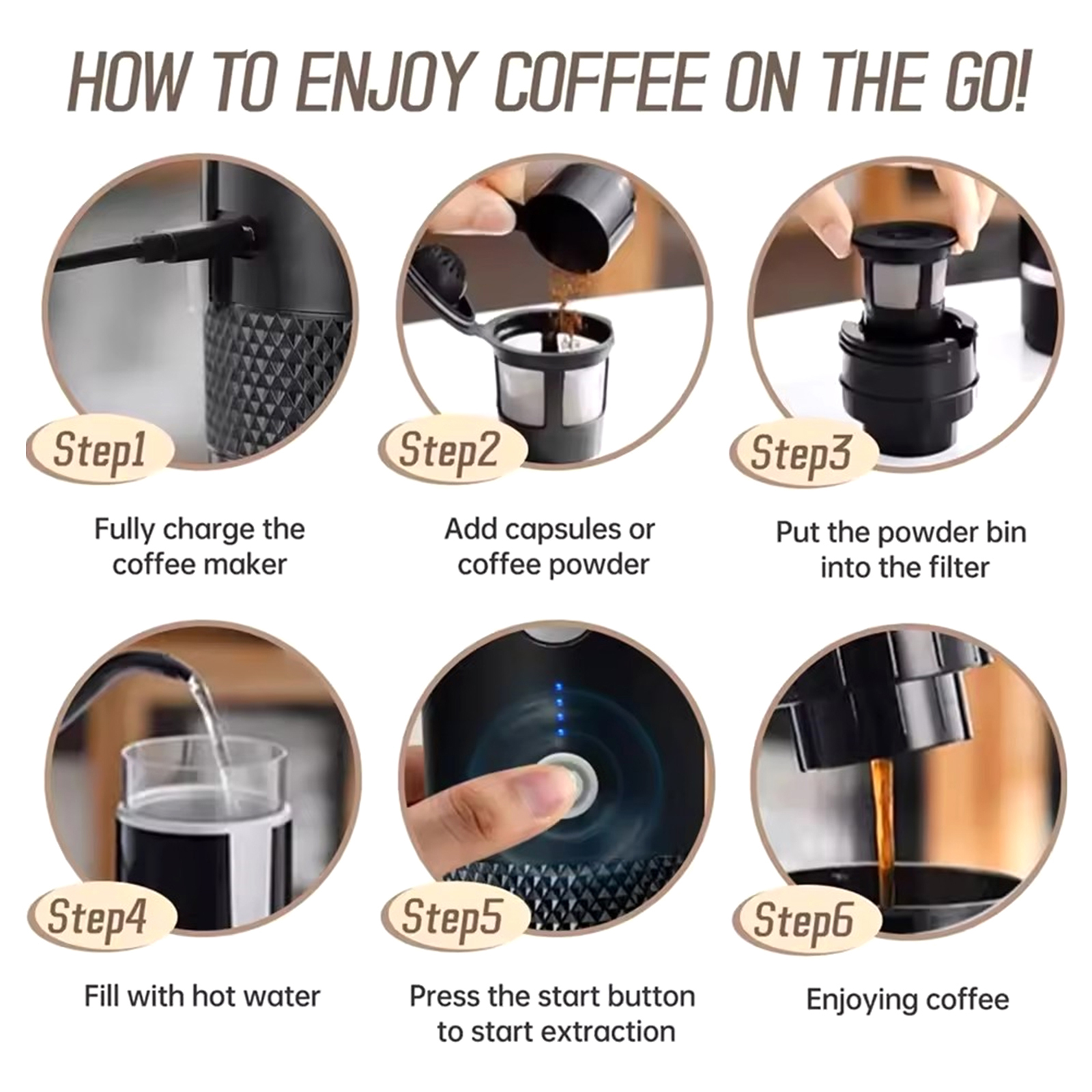 HOW TO ENJOY COFFEE ON THE GO!

Step1

Fully charge the coffee maker

Step2

Add capsules or coffee powder

Step3

Put the powder bin into the filter

Step4

Fill with hot water

Step5

Press the start button to start extraction

Step6

Enjoying coffee