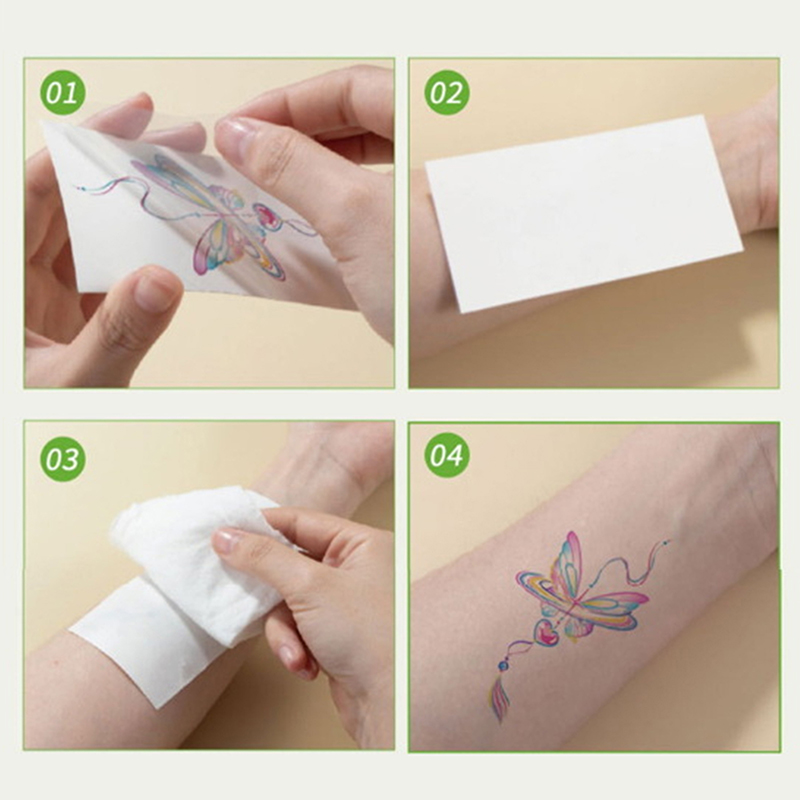 01

02

03

04