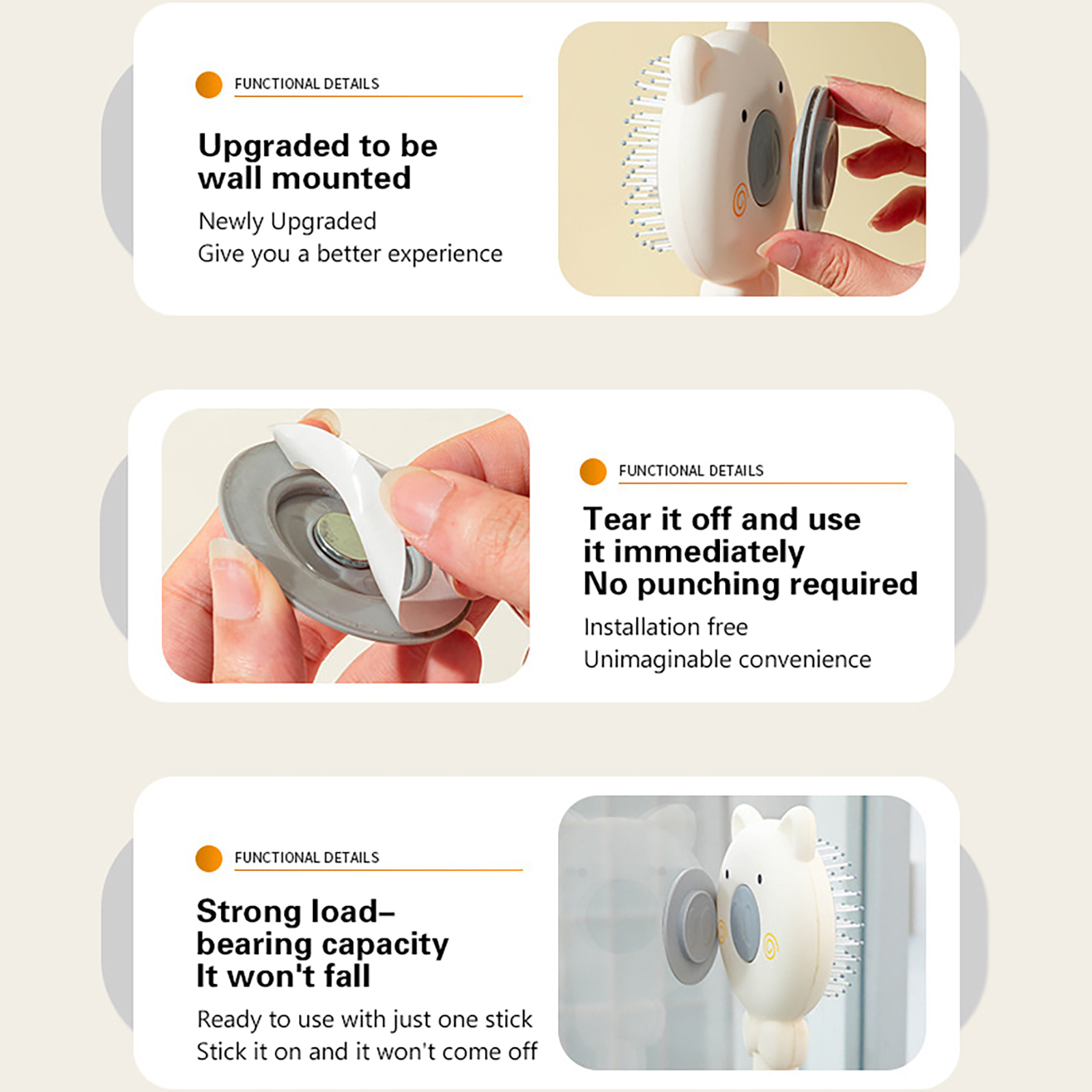 FUNCTIONAL DETAILS

Upgraded to be wall mounted

Newly Upgraded
Give you a better experience

FUNCTIONAL DETAILS

Tear it off and use it immediately
No punching required

Installation free
Unimaginable convenience

FUNCTIONAL DETAILS

Strong load-bearing capacity
It won't fall

Ready to use with just one stick
Stick it on and it won't come off