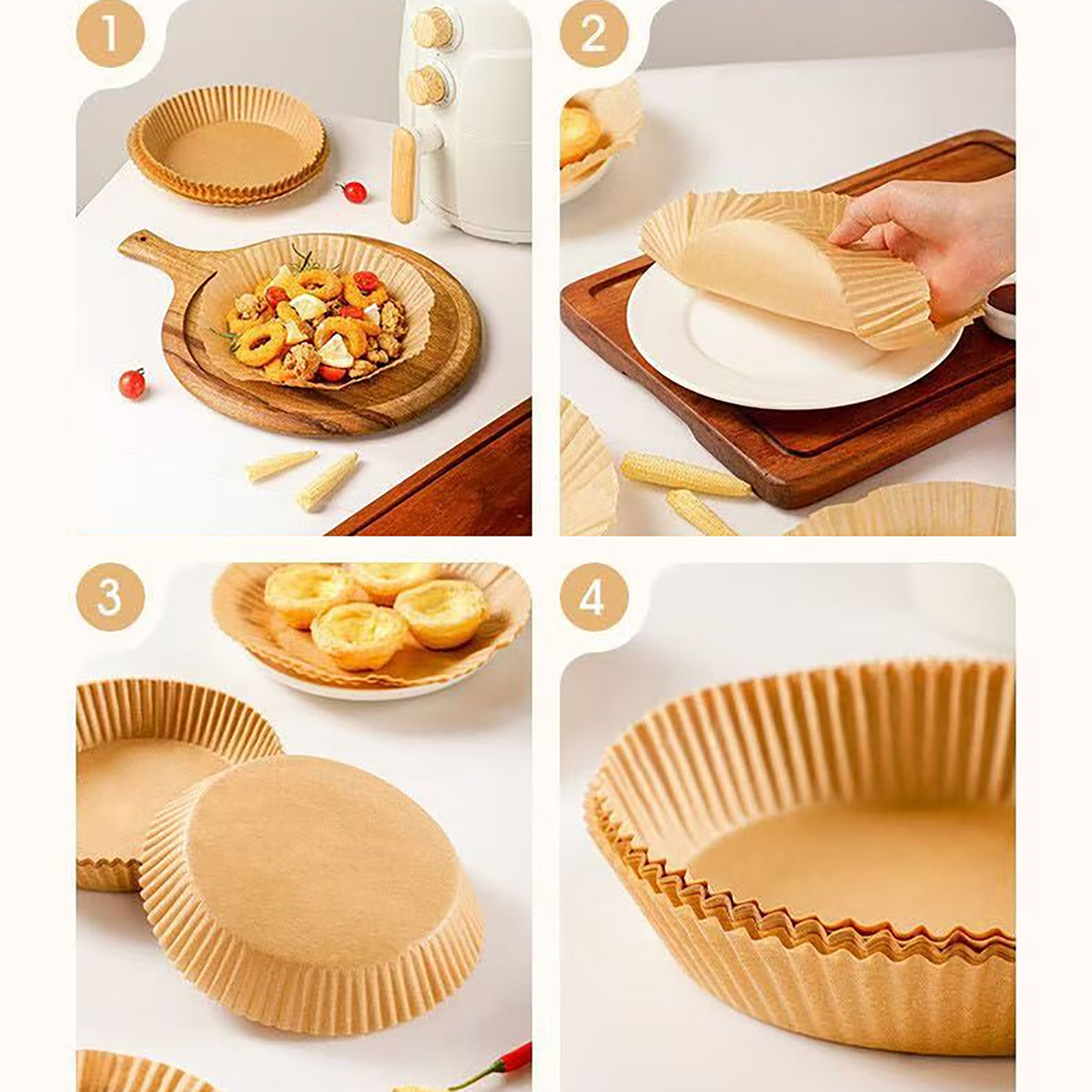 1

2

3

4