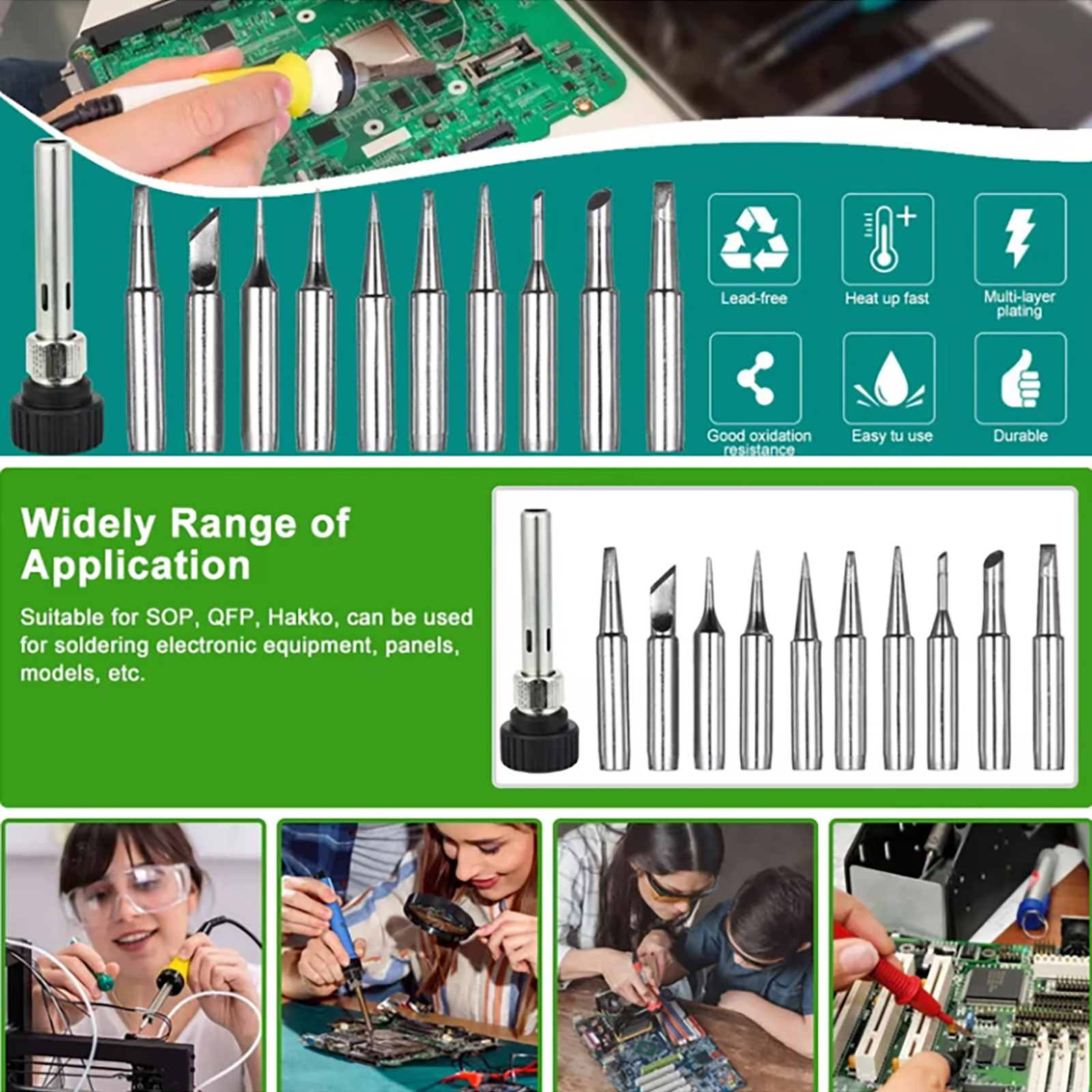 Lead-free

Heat up fast

Multi-layer plating

Good oxidation resistance

Easy tu use

Durable

Widely Range of Application

Suitable for SOP, QFP, Hakko, can be used for soldering electronic equipment, panels, models, etc.