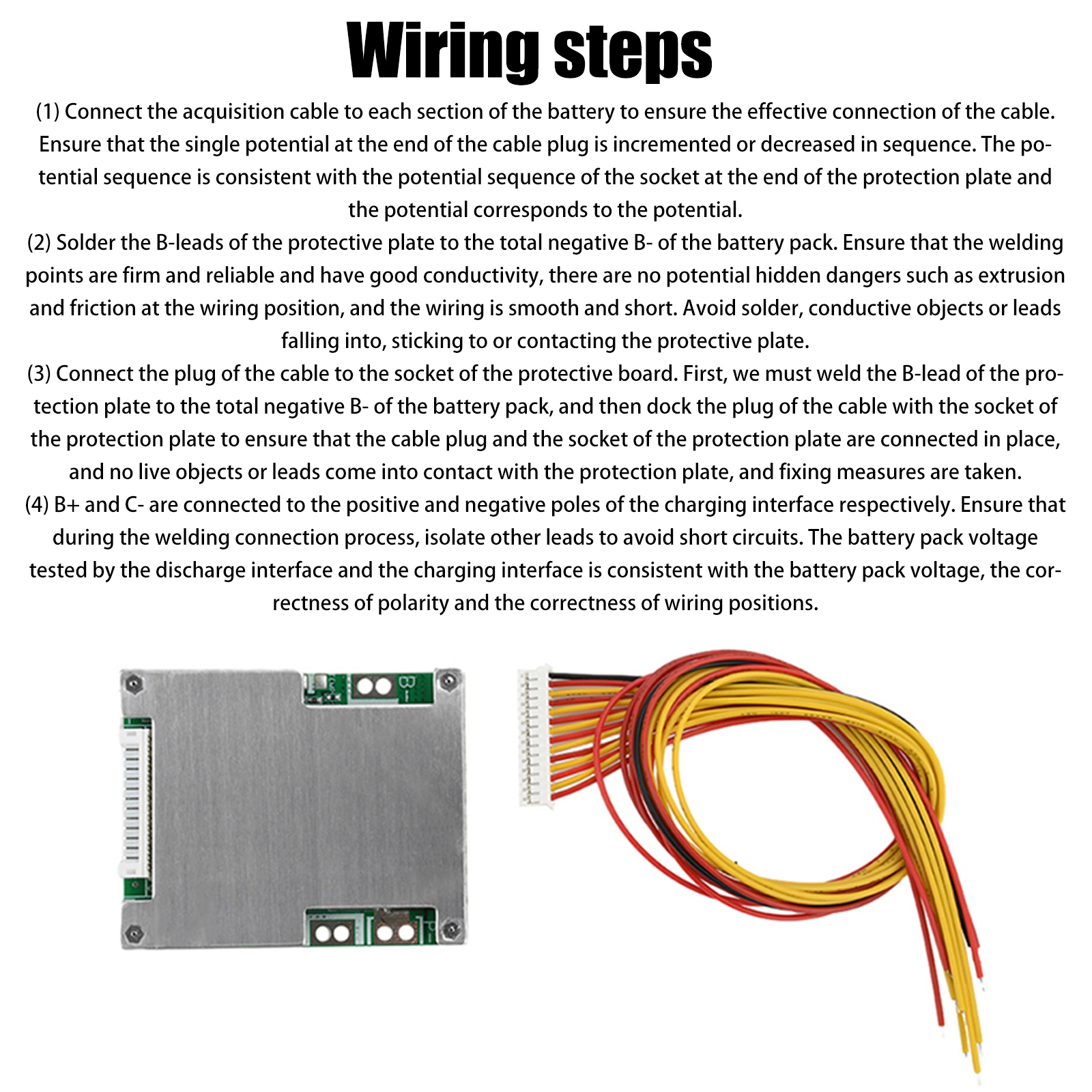 Wiring steps

(1) Connect the acquisition cable to each section of the battery to ensure the effective connection of the cable. Ensure that the single potential at the end of the cable plug is incremented or decreased in sequence. The potential sequence is consistent with the potential sequence of the socket at the end of the protection plate and the potential corresponds to the potential.

(2) Solder the B-leads of the protective plate to the total negative B- of the battery pack. Ensure that the welding points are firm and reliable and have good conductivity, there are no potential hidden dangers such as extrusion and friction at the wiring position, and the wiring is smooth and short. Avoid solder, conductive objects or leads falling into, sticking to or contacting the protective plate.

(3) Connect the plug of the cable to the socket of the protective board. First, we must weld the B-lead of the protection plate to the total negative B- of the battery pack, and then dock the plug of the cable with the socket of the protection plate to ensure that the cable plug and the socket of the protection plate are connected in place, and no live objects or leads come into contact with the protection plate, and fixing measures are taken.

(4) B+ and C- are connected to the positive and negative poles of the charging interface respectively. Ensure that during the welding connection process, isolate other leads to avoid short circuits. The battery pack voltage tested by the discharge interface and the charging interface is consistent with the battery pack voltage, the correctness of polarity and the correctness of wiring positions.

B-