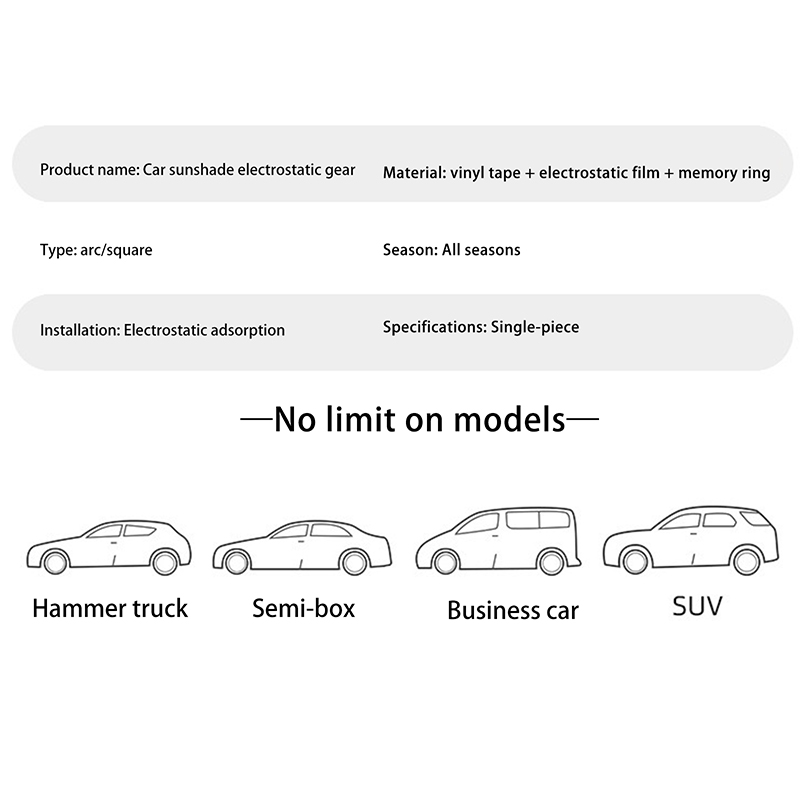 Product name: Car sunshade electrostatic gear

Material: vinyl tape + electrostatic film + memory ring

Type: arc/square

Season: All seasons

Installation: Electrostatic adsorption

Specifications: Single-piece

—No limit on models—

Hammer truck

Semi-box

Business car

SUV