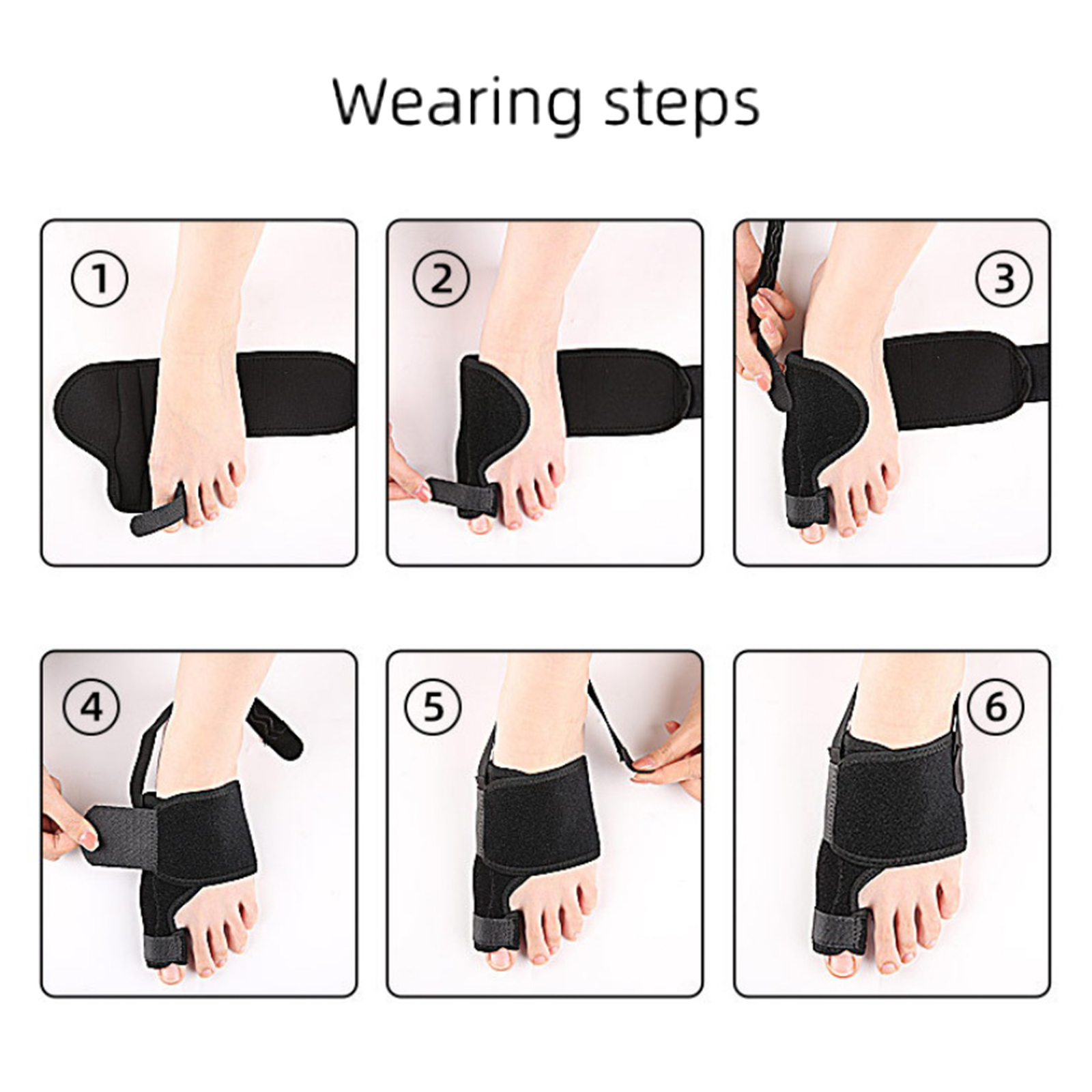 Wearing steps

①

②

③

④

⑤

⑥