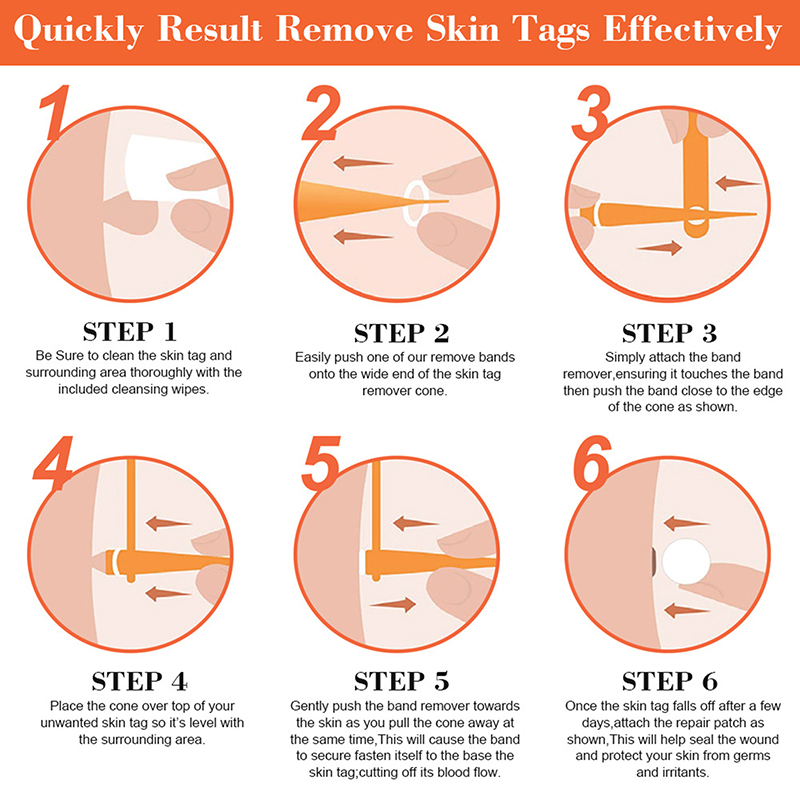 Quickly Result Remove Skin Tags Effectively

1

STEP 1

Be Sure to clean the skin tag and surrounding area thoroughly with the included cleansing wipes.

2

STEP 2

Easily push one of our remove bands onto the wide end of the skin tag remover cone.

3

STEP 3

Simply attach the band remover,ensuring it touches the band then push the band close to the edge of the cone as shown.

4

STEP 4

Place the cone over top of your unwanted skin tag so it's level with the surrounding area.

5

STEP 5

Gently push the band remover towards the skin as you pull the cone away at the same time,This will cause the band to secure fasten itself to the base the skin tag;cutting off its blood flow.

6

STEP 6

Once the skin tag falls off after a few days,attach the repair patch as shown,This will help seal the wound and protect your skin from germs and irritants.