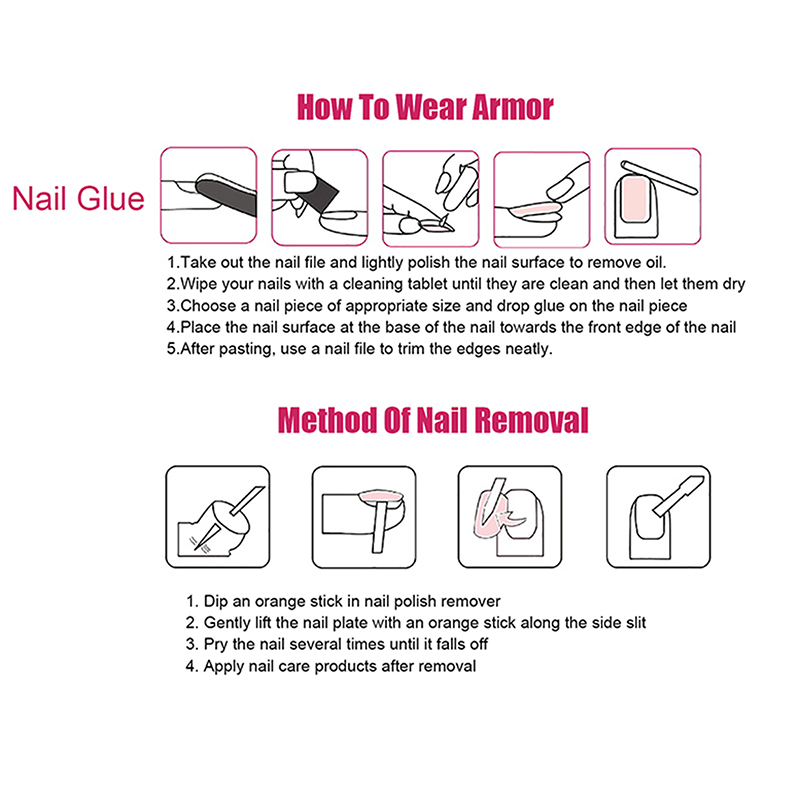 How To Wear Armor

Nail Glue

1.Take out the nail file and lightly polish the nail surface to remove oil.
2.Wipe your nails with a cleaning tablet until they are clean and then let them dry
3.Choose a nail piece of appropriate size and drop glue on the nail piece
4.Place the nail surface at the base of the nail towards the front edge of the nail
5.After pasting, use a nail file to trim the edges neatly.

Method Of Nail Removal

1. Dip an orange stick in nail polish remover
2. Gently lift the nail plate with an orange stick along the side slit
3. Pry the nail several times until it falls off
4. Apply nail care products after removal