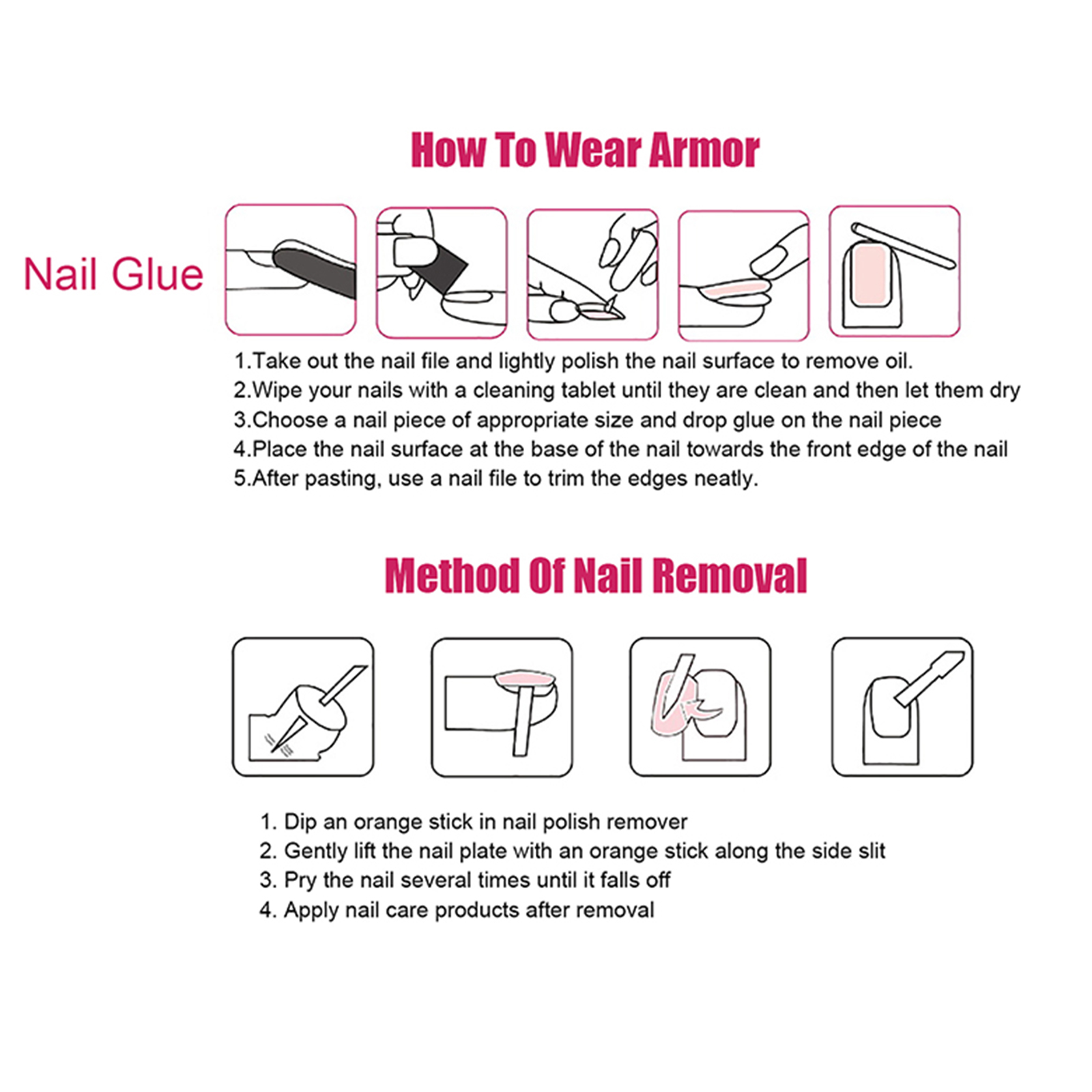 How To Wear Armor

Nail Glue

1.Take out the nail file and lightly polish the nail surface to remove oil.
2.Wipe your nails with a cleaning tablet until they are clean and then let them dry
3.Choose a nail piece of appropriate size and drop glue on the nail piece
4.Place the nail surface at the base of the nail towards the front edge of the nail
5.After pasting, use a nail file to trim the edges neatly.

Method Of Nail Removal

1. Dip an orange stick in nail polish remover
2. Gently lift the nail plate with an orange stick along the side slit
3. Pry the nail several times until it falls off
4. Apply nail care products after removal