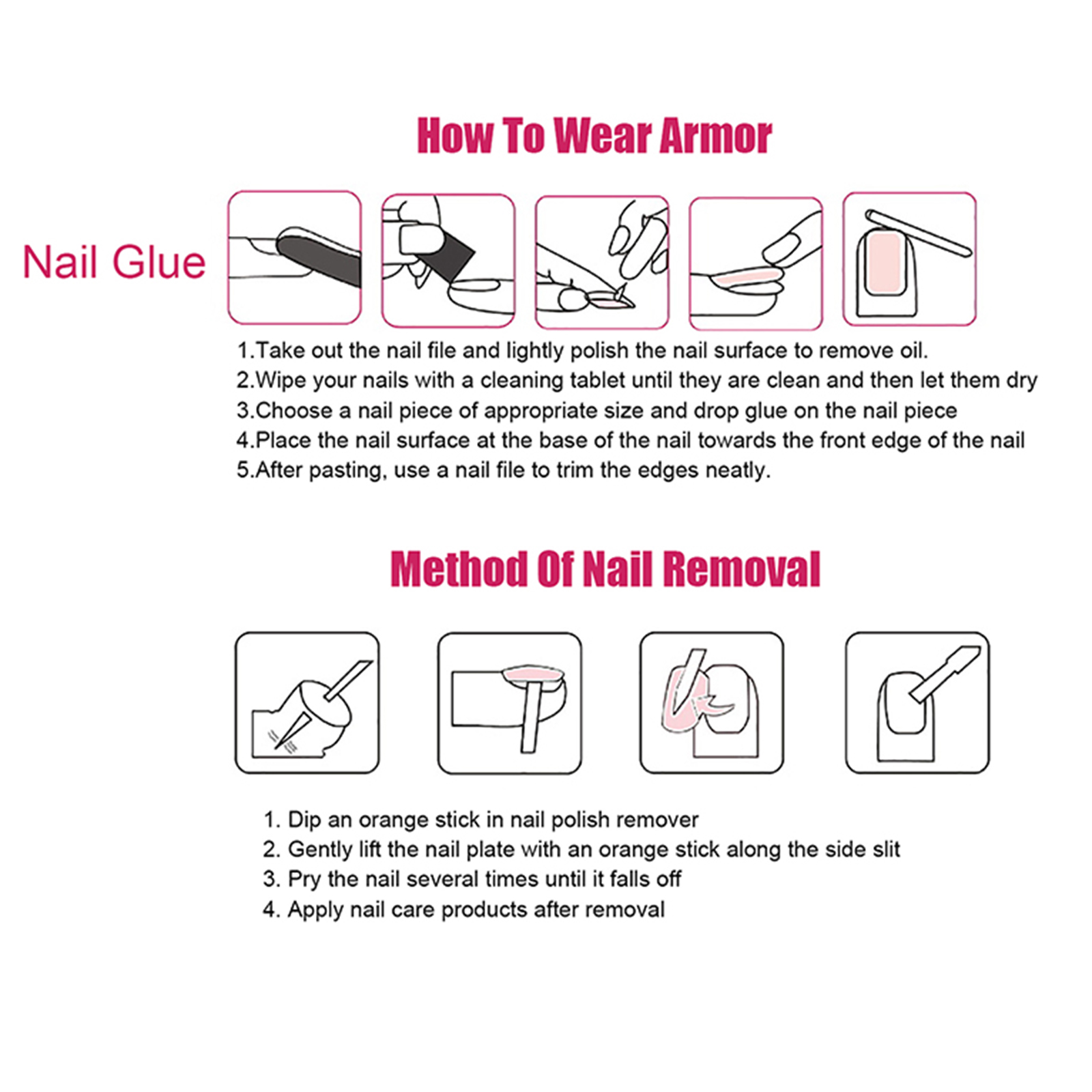 How To Wear Armor

Nail Glue

1.Take out the nail file and lightly polish the nail surface to remove oil.
2.Wipe your nails with a cleaning tablet until they are clean and then let them dry
3.Choose a nail piece of appropriate size and drop glue on the nail piece
4.Place the nail surface at the base of the nail towards the front edge of the nail
5.After pasting, use a nail file to trim the edges neatly.

Method Of Nail Removal

1. Dip an orange stick in nail polish remover
2. Gently lift the nail plate with an orange stick along the side slit
3. Pry the nail several times until it falls off
4. Apply nail care products after removal