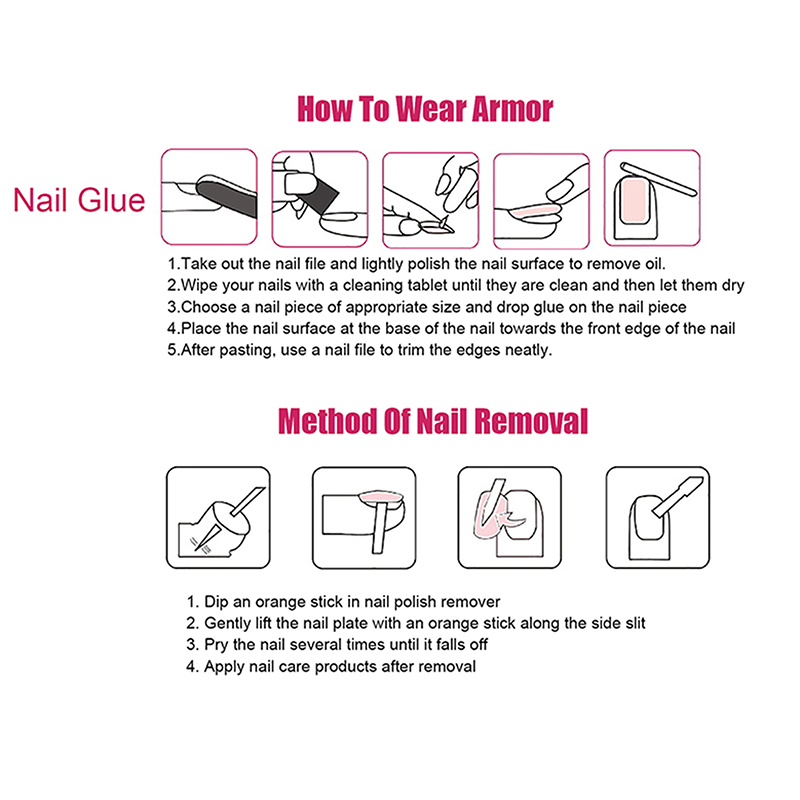 How To Wear Armor

Nail Glue

1.Take out the nail file and lightly polish the nail surface to remove oil.
2.Wipe your nails with a cleaning tablet until they are clean and then let them dry
3.Choose a nail piece of appropriate size and drop glue on the nail piece
4.Place the nail surface at the base of the nail towards the front edge of the nail
5.After pasting, use a nail file to trim the edges neatly.

Method Of Nail Removal

1. Dip an orange stick in nail polish remover
2. Gently lift the nail plate with an orange stick along the side slit
3. Pry the nail several times until it falls off
4. Apply nail care products after removal