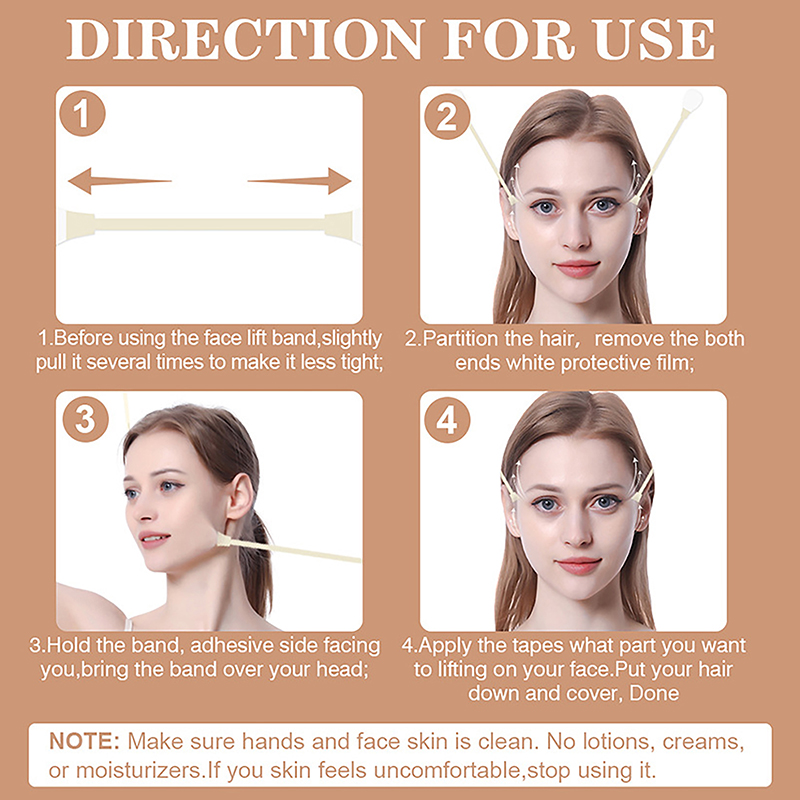 DIRECTION FOR USE

1

1.Before using the face lift band,slightly pull it several times to make it less tight;

2

2.Partition the hair， remove the both ends white protective film;

3

3.Hold the band, adhesive side facing you,bring the band over your head;

4

4.Apply the tapes what part you want to lifting on your face.Put your hair down and cover, Done

NOTE: Make sure hands and face skin is clean. No lotions, creams, or moisturizers.If you skin feels uncomfortable,stop using it.