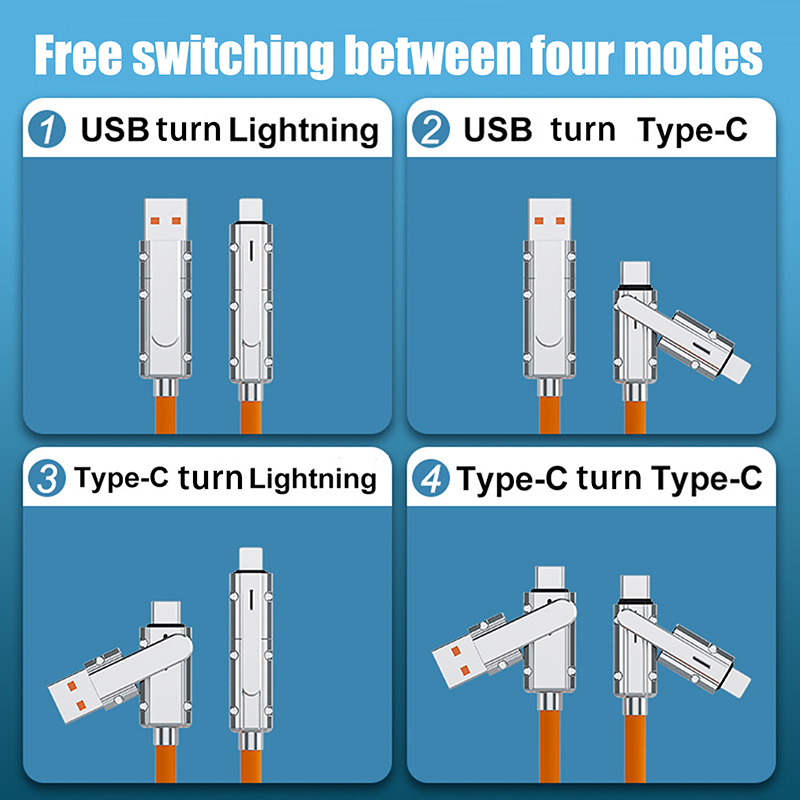 Free switching between four modes

1 USB turn Lightning

2 USB turn Type-C

3 Type-C turn Lightning

4 Type-C turn Type-C