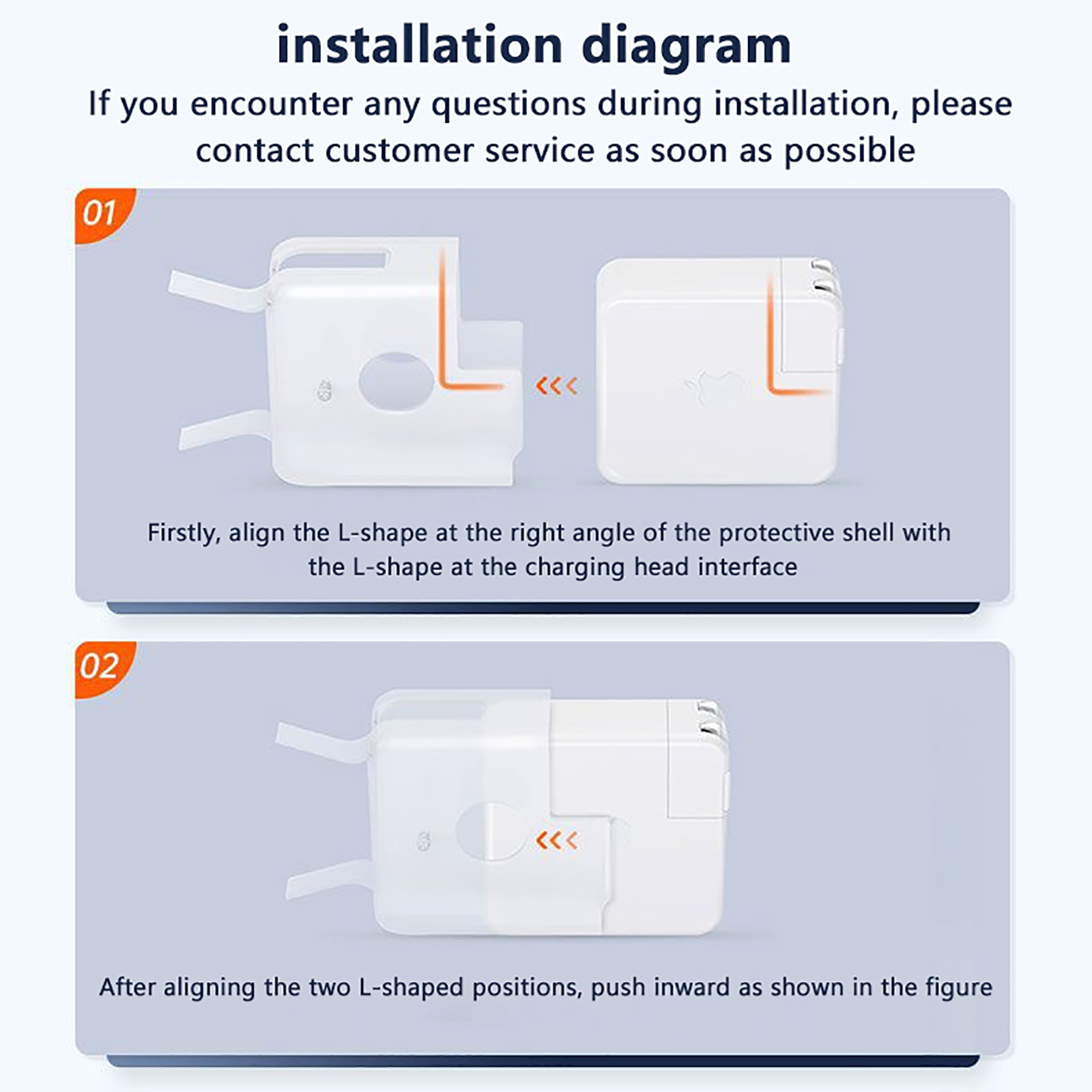 installation diagram

If you encounter any questions during installation, please contact customer service as soon as possible

01

Firstly, align the L-shape at the right angle of the protective shell with the L-shape at the charging head interface

02

After aligning the two L-shaped positions, push inward as shown in the figure